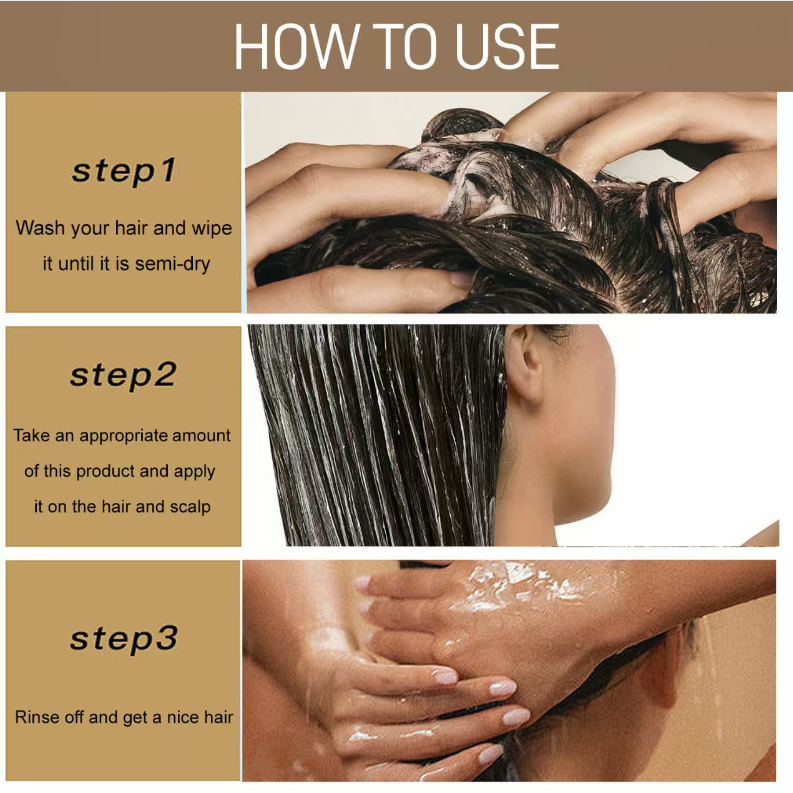 HOW TO USE

step1

Wash your hair and wipe it until it is semi-dry

step2

Take an appropriate amount of this product and apply it on the hair and scalp

step3

Rinse off and get a nice hair