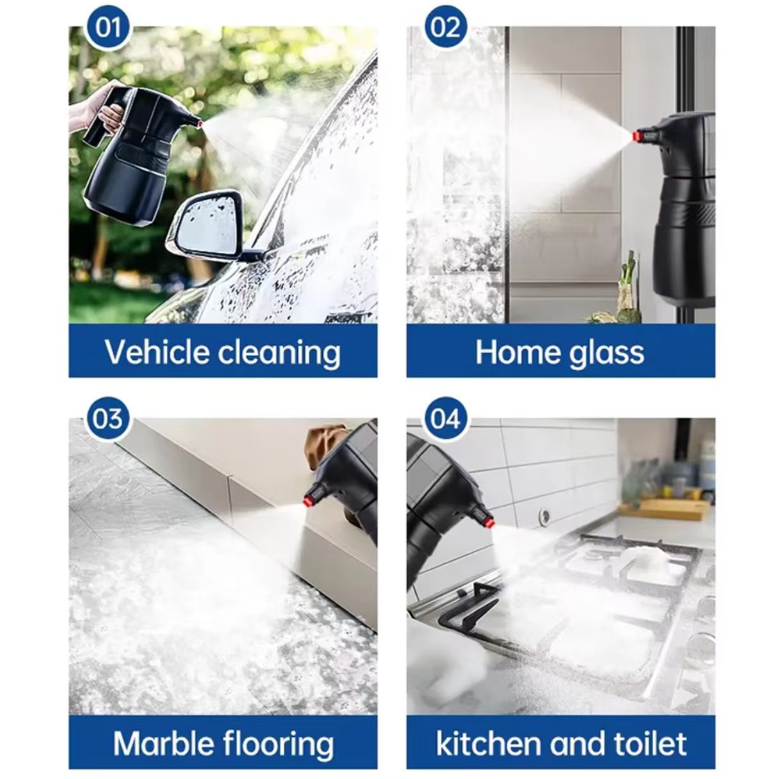 01

Vehicle cleaning

02

Home glass

03

Marble flooring

04

kitchen and toilet