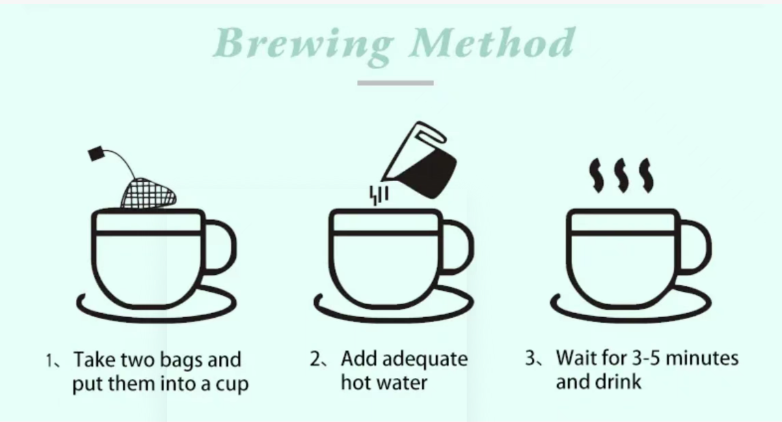 Brewing Method

1、Take two bags and put them into a cup

2、Add adequate hot water

3、Wait for 3-5 minutes and drink