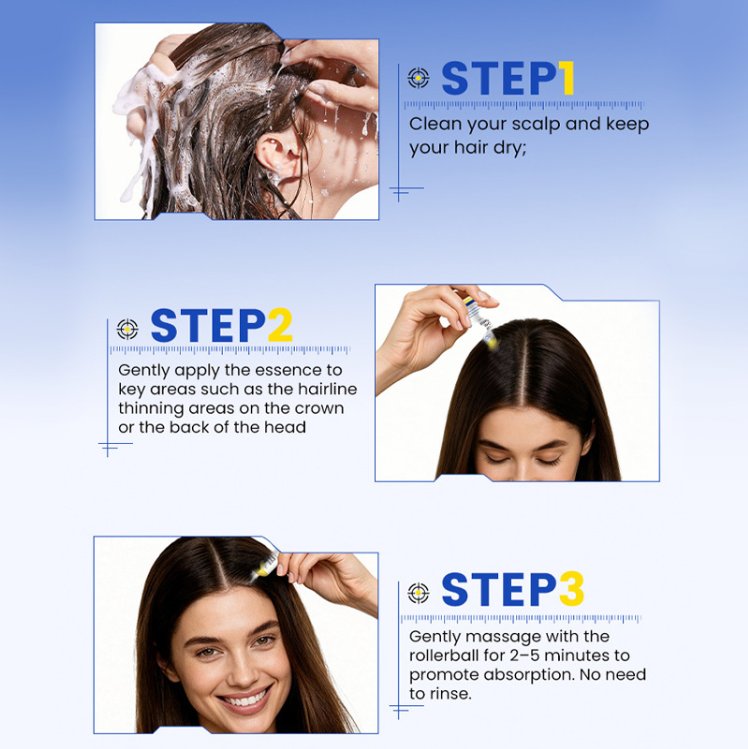 STEP1

Clean your scalp and keep your hair dry;

STEP2

Gently apply the essence to key areas such as the hairline thinning areas on the crown or the back of the head

STEP3

Gently massage with the rollerball for 2–5 minutes to promote absorption. No need to rinse.