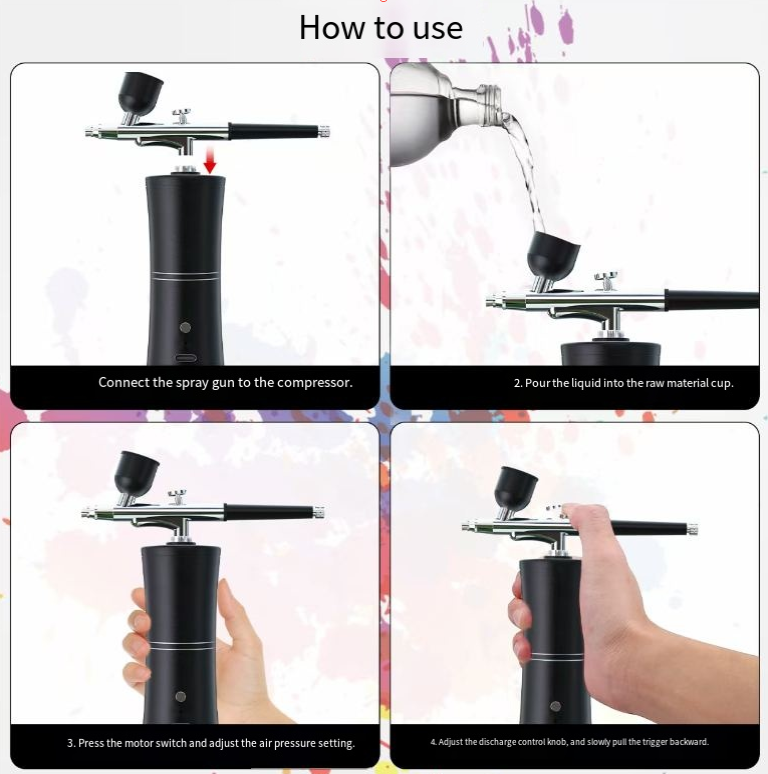 How to use

Connect the spray gun to the compressor.

2. Pour the liquid into the raw material cup.

3. Press the motor switch and adjust the air pressure setting.

4. Adjust the discharge control knob, and slowly pull the trigger backward.