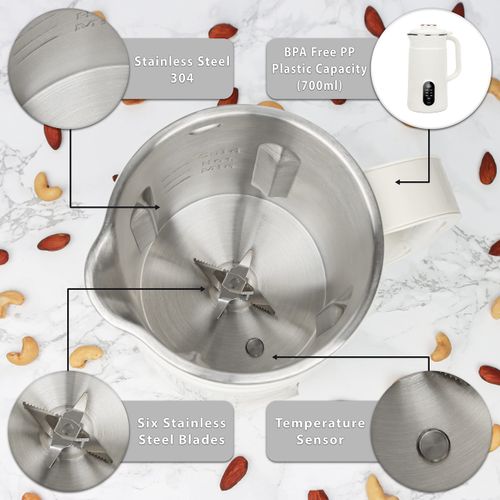 Stainless Steel 304

BPA Free PP Plastic Capacity (700ml)

Six Stainless Steel Blades

Temperature Sensor