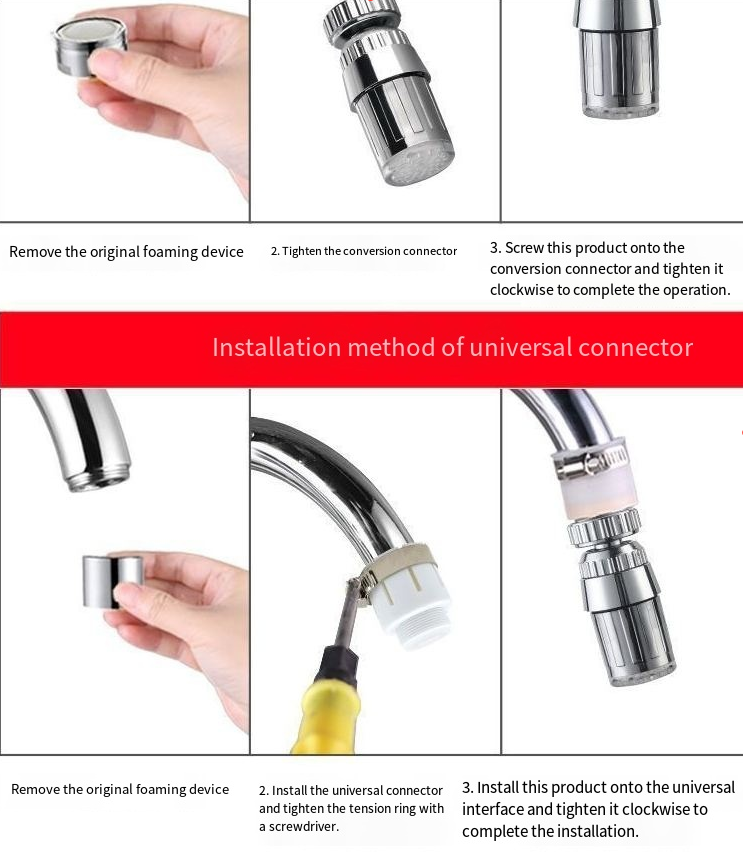 Remove the original foaming device

2. Tighten the conversion connector

3. Screw this product onto the conversion connector and tighten it clockwise to complete the operation.

Installation method of universal connector

Remove the original foaming device

2. Install the universal connector and tighten the tension ring with a screwdriver.

3. Install this product onto the universal interface and tighten it clockwise to complete the installation.