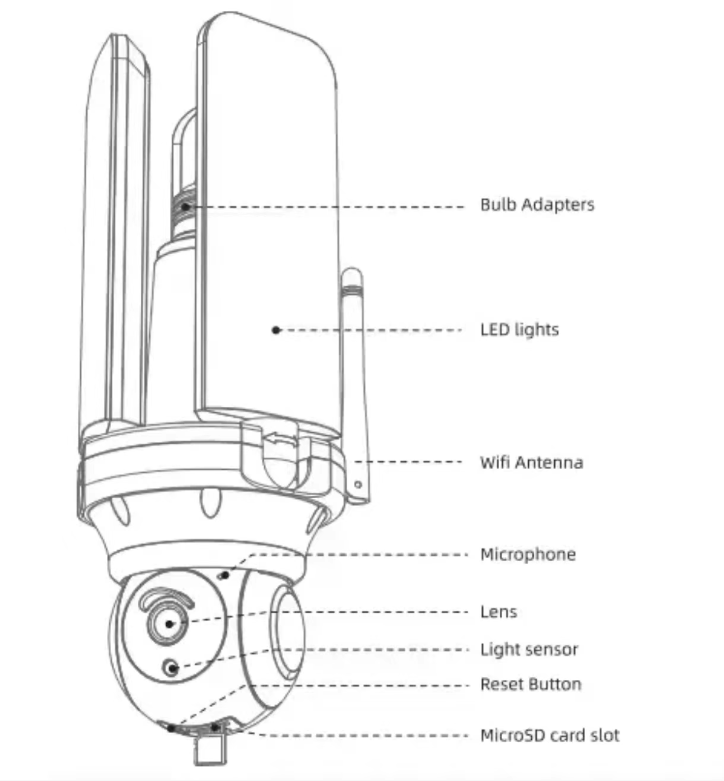 Bulb Adapters

LED lights

Wifi Antenna

Microphone

Lens

Light sensor

Reset Button

MicroSD card slot