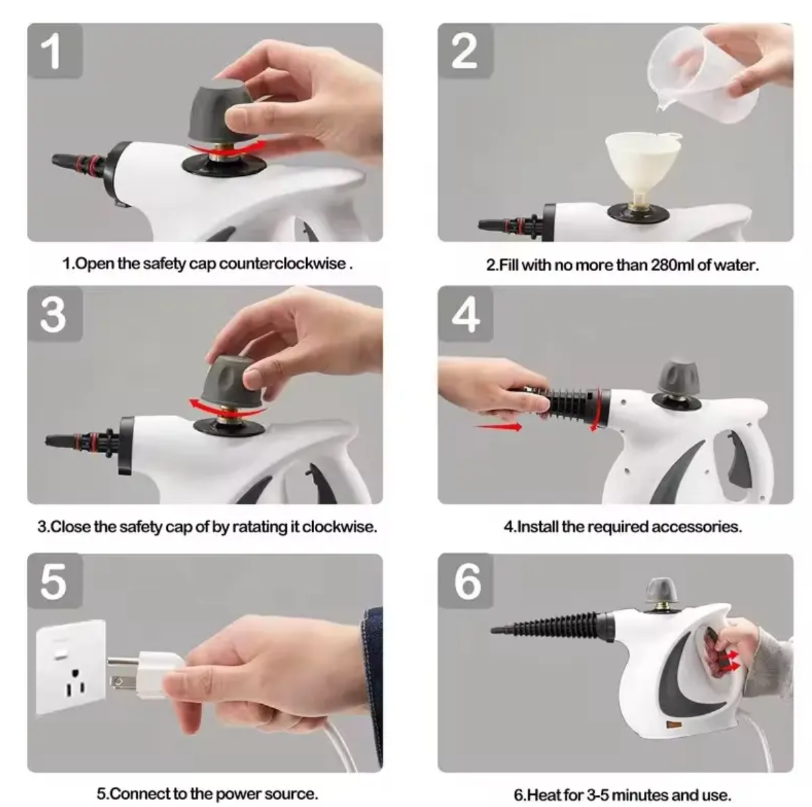 1

1.Open the safety cap counterclockwise .

2

2.Fill with no more than 280ml of water.

3

3.Close the safety cap of by ratating it clockwise.

4

4.Install the required accessories.

5

5.Connect to the power source.

6

6.Heat for 3-5 minutes and use.