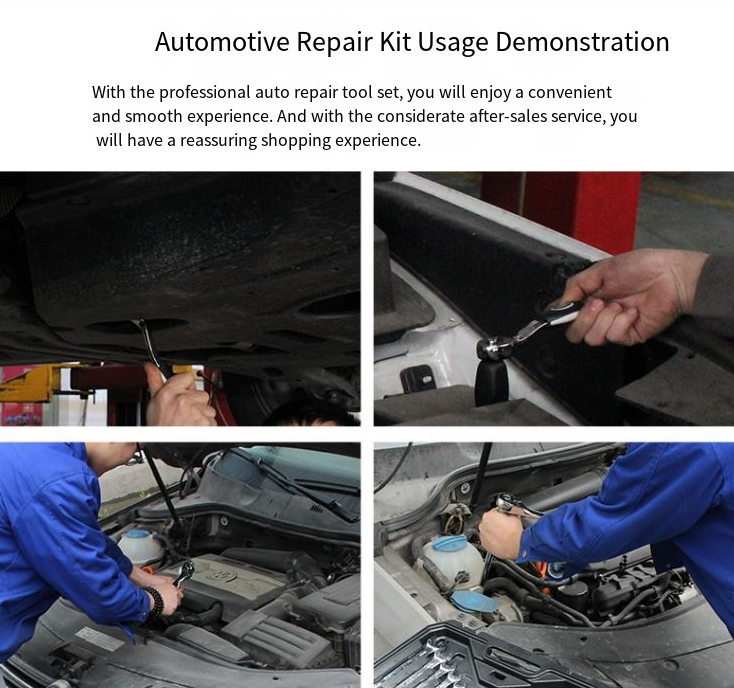 Automotive Repair Kit Usage Demonstration

With the professional auto repair tool set, you will enjoy a convenient and smooth experience. And with the considerate after-sales service, you will have a reassuring shopping experience.