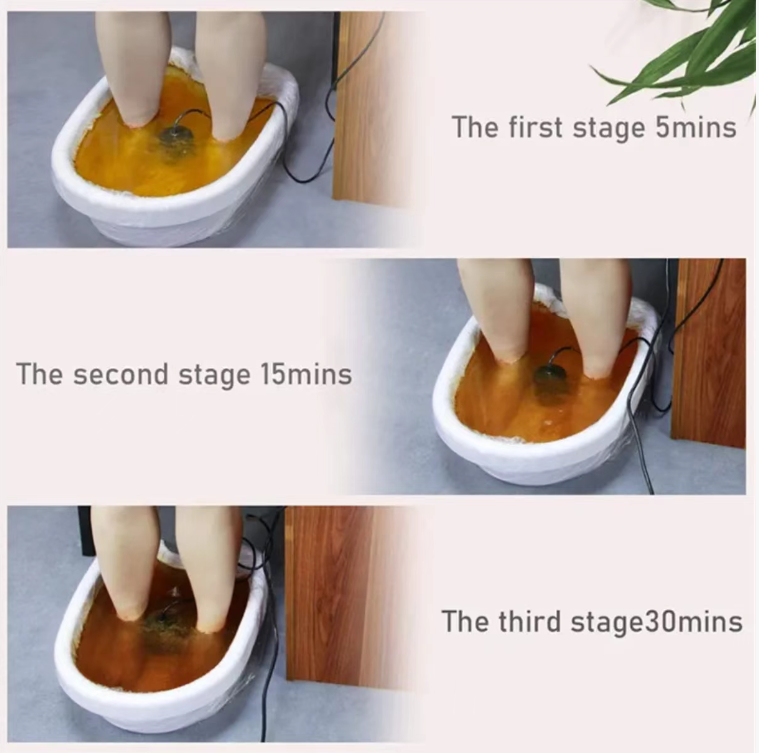 The first stage 5mins

The second stage 15mins

The third stage30mins