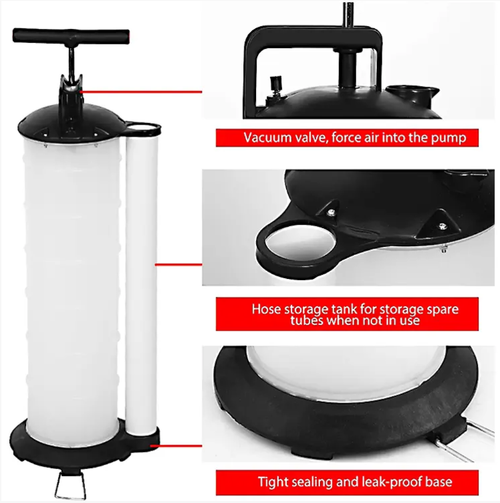 Vacuum valve, force air into the pump

Hose storage tank for storage spare tubes when not in use

Tight sealing and leak-proof base