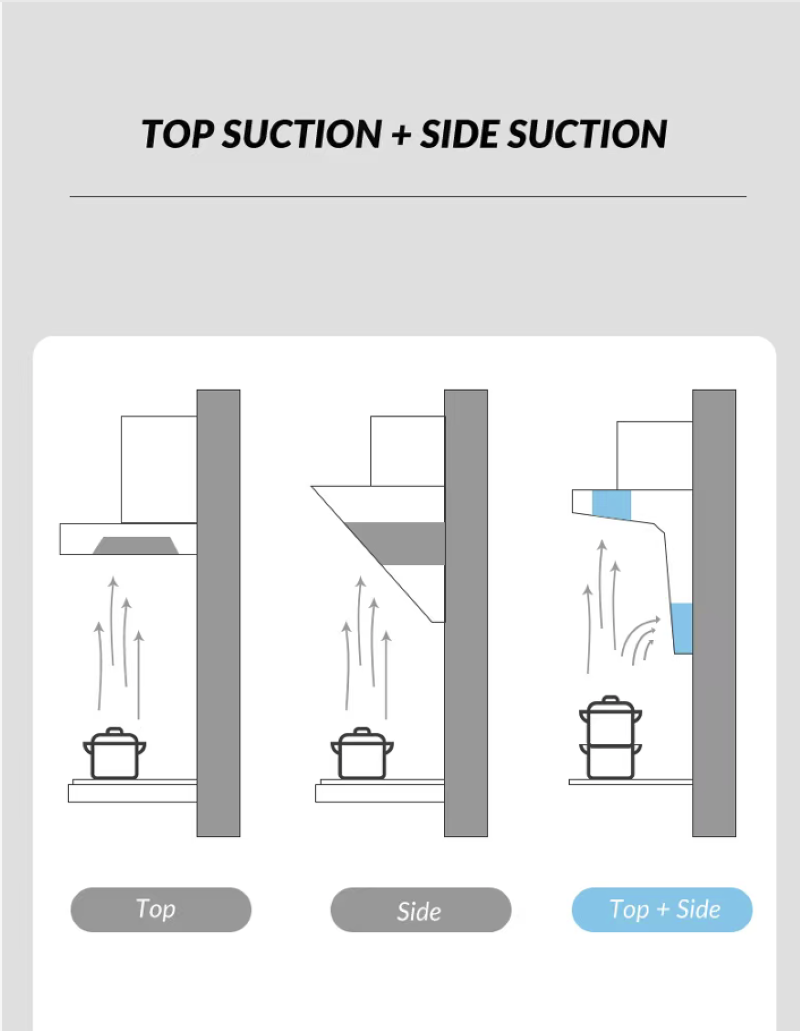 TOP SUCTION + SIDE SUCTION

Top

Side

Top + Side