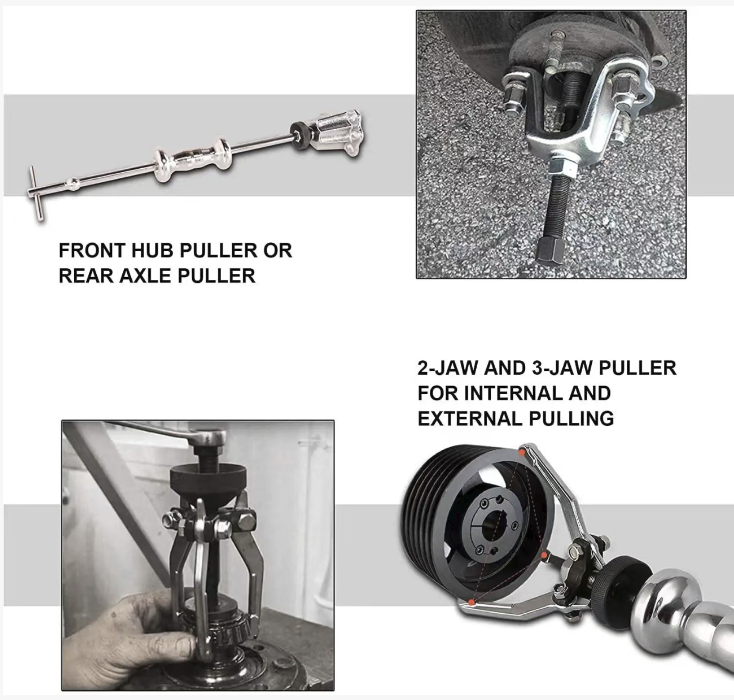 FRONT HUB PULLER OR REAR AXLE PULLER

2-JAW AND 3-JAW PULLER FOR INTERNAL AND EXTERNAL PULLING