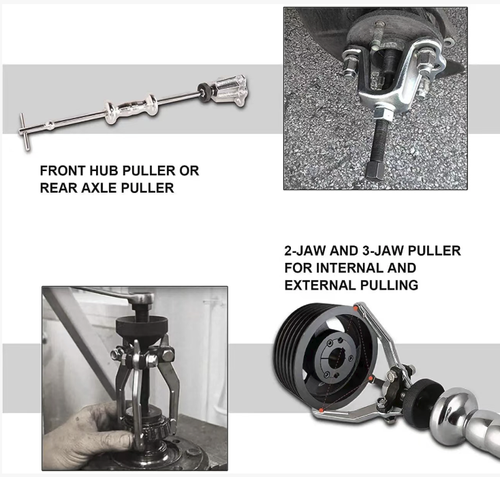 FRONT HUB PULLER OR REAR AXLE PULLER

2-JAW AND 3-JAW PULLER FOR INTERNAL AND EXTERNAL PULLING