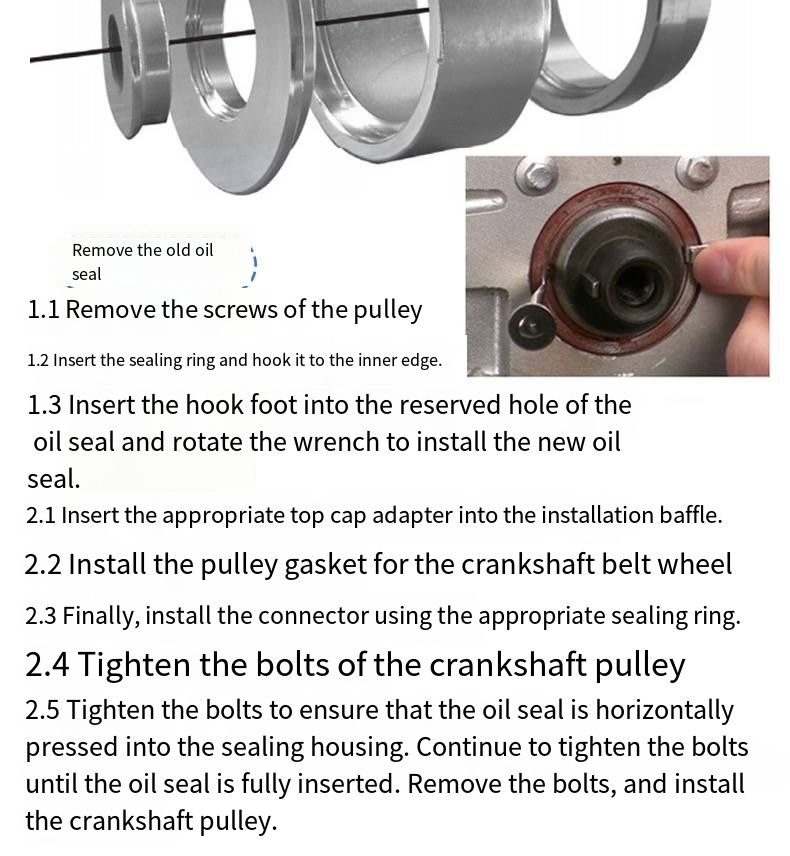 Remove the old oil seal

1.1 Remove the screws of the pulley

1.2 Insert the sealing ring and hook it to the inner edge.

1.3 Insert the hook foot into the reserved hole of the oil seal and rotate the wrench to install the new oil seal.

2.1 Insert the appropriate top cap adapter into the installation baffle.

2.2 Install the pulley gasket for the crankshaft belt wheel

2.3 Finally, install the connector using the appropriate sealing ring.

2.4 Tighten the bolts of the crankshaft pulley

2.5 Tighten the bolts to ensure that the oil seal is horizontally pressed into the sealing housing. Continue to tighten the bolts until the oil seal is fully inserted. Remove the bolts, and install the crankshaft pulley.