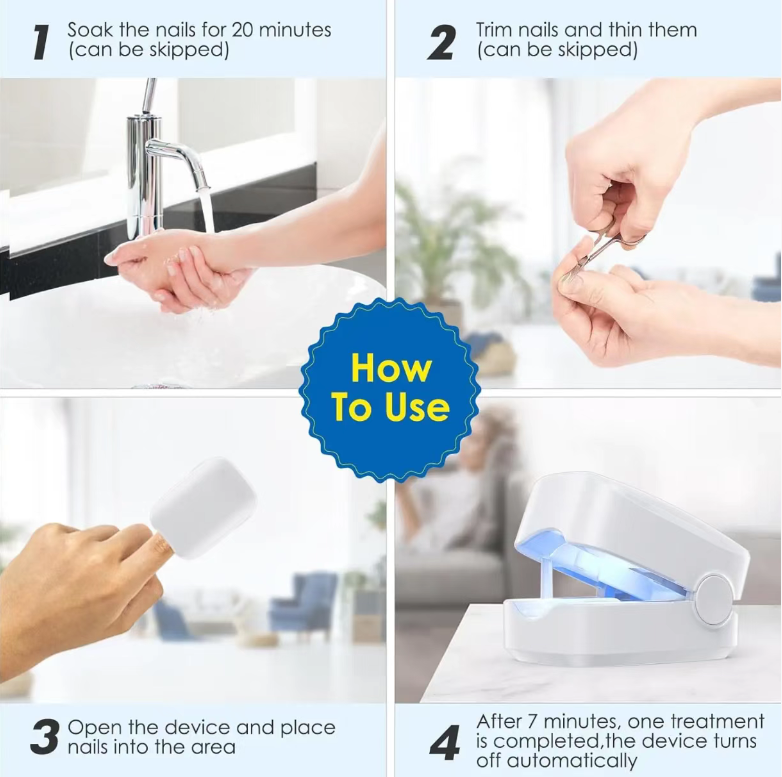 1 Soak the nails for 20 minutes (can be skipped)

2 Trim nails and thin them (can be skipped)

How To Use

3 Open the device and place nails into the area

4 After 7 minutes, one treatment is completed,the device turns off automatically