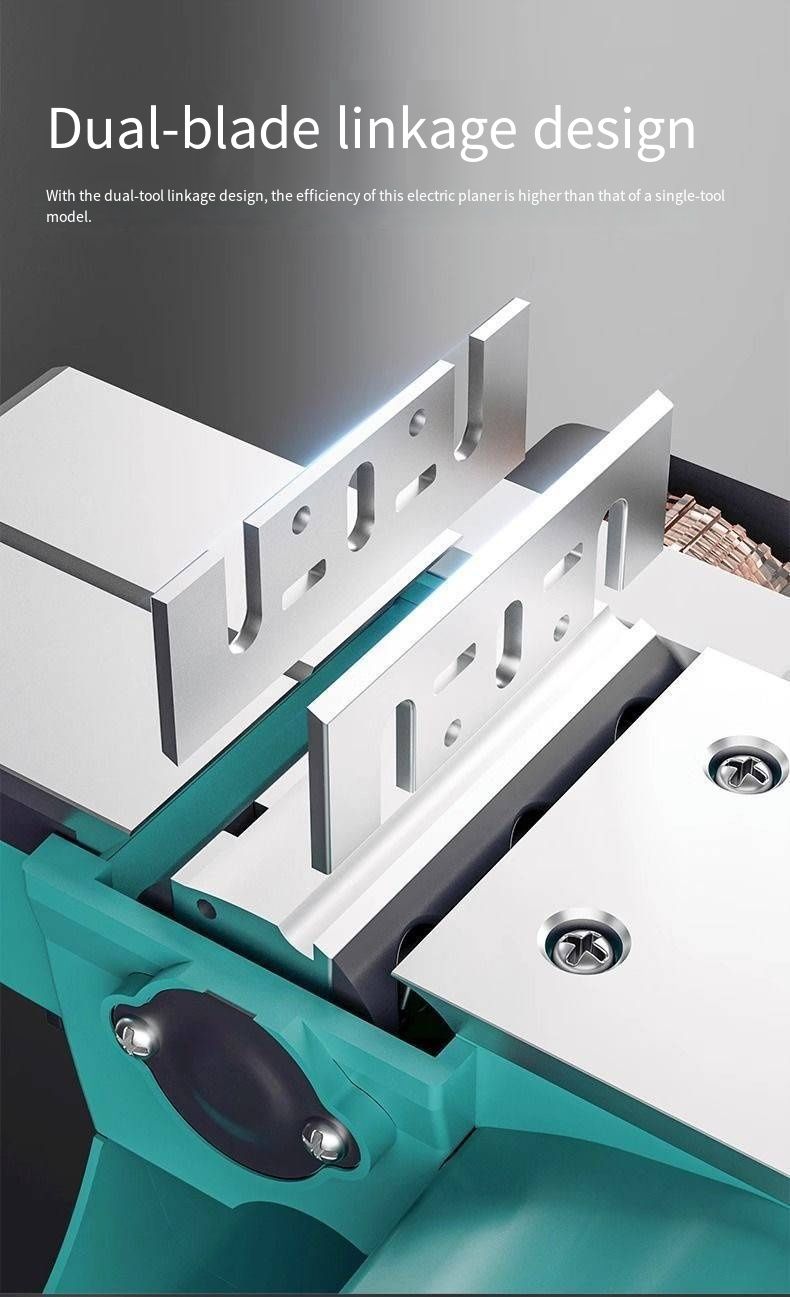 Dual-blade linkage design

With the dual-tool linkage design, the efficiency of this electric planer is higher than that of a single-tool model.