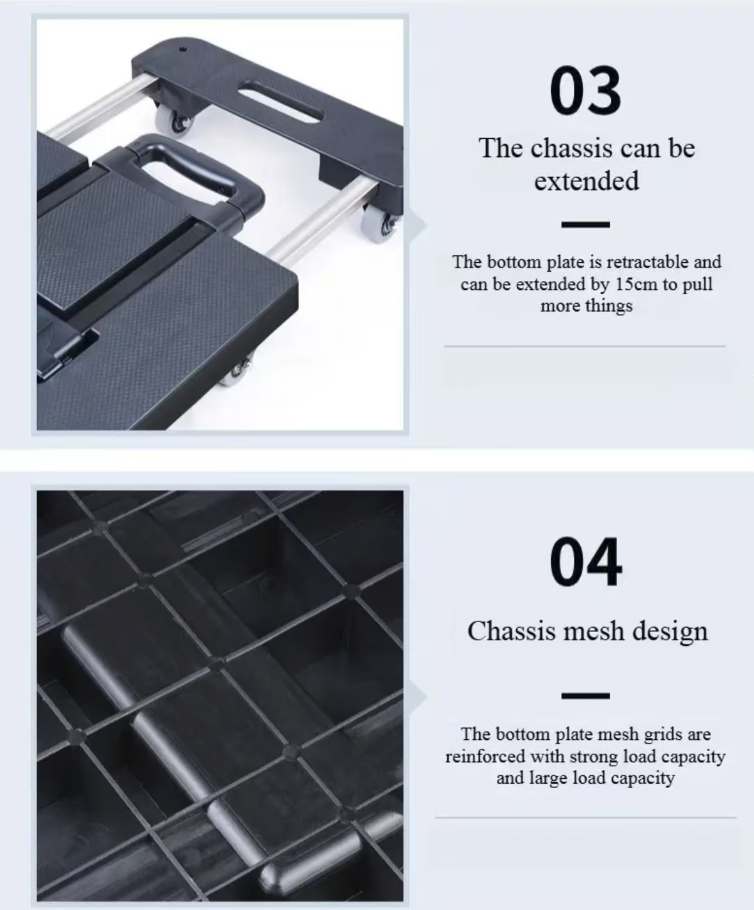 03

The chassis can be extended

The bottom plate is retractable and can be extended by 15cm to pull more things

04

Chassis mesh design

The bottom plate mesh grids are reinforced with strong load capacity and large load capacity