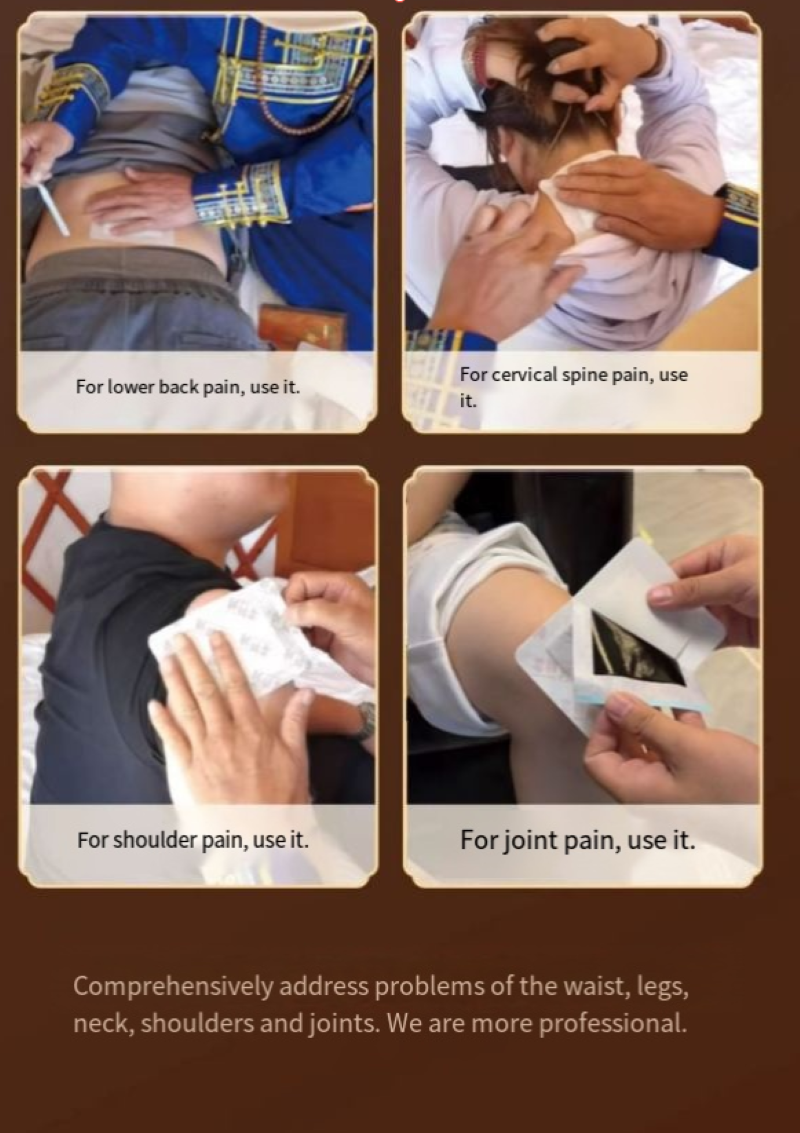 For lower back pain, use it.

For cervical spine pain, use it.

For shoulder pain, use it.

For joint pain, use it.

Comprehensively address problems of the waist, legs, neck, shoulders and joints. We are more professional.