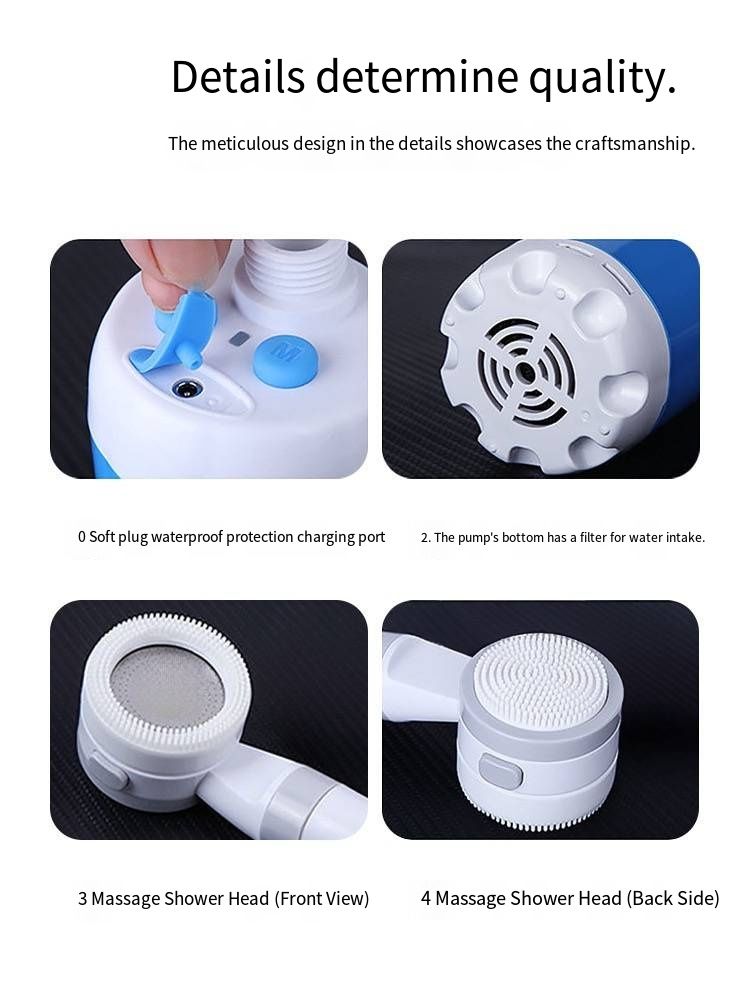 Details determine quality.

The meticulous design in the details showcases the craftsmanship.

M

0 Soft plug waterproof protection charging port

2. The pump's bottom has a filter for water intake.

3 Massage Shower Head (Front View)

4 Massage Shower Head (Back Side)