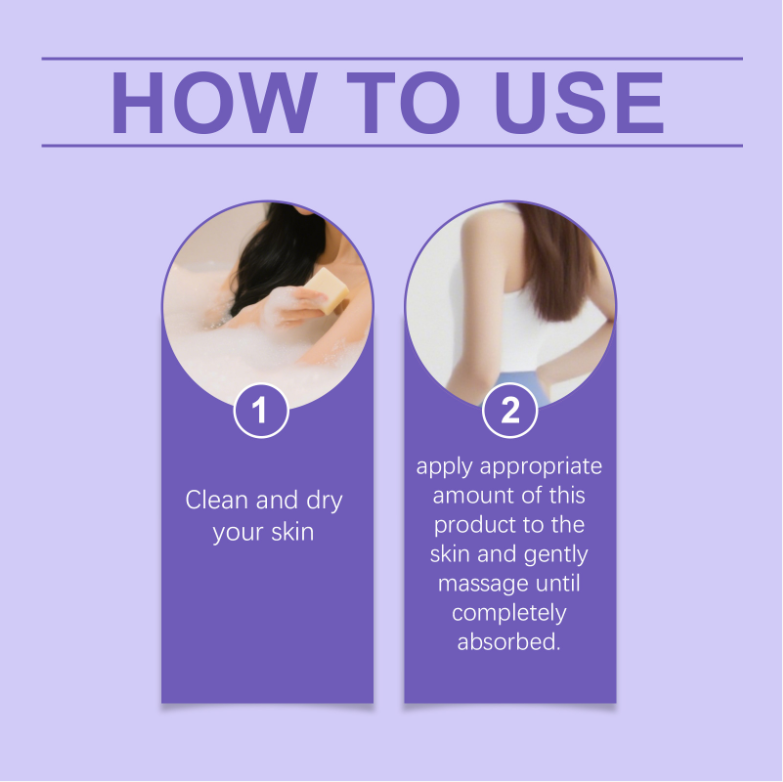 HOW TO USE

1

Clean and dry your skin

2

apply appropriate amount of this product to the skin and gently massage until completely absorbed.