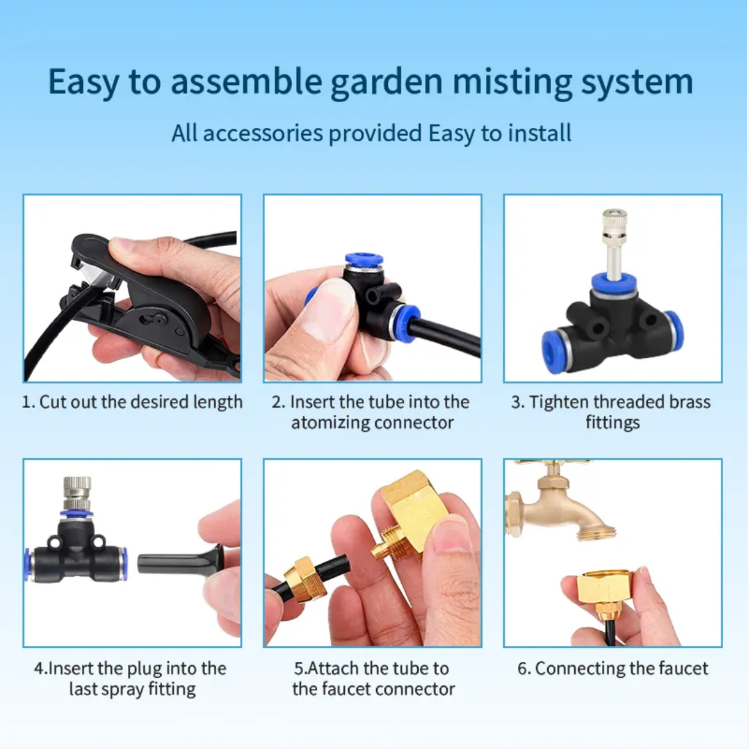 Easy to assemble garden misting system

All accessories provided Easy to install

1. Cut out the desired length

2. Insert the tube into the atomizing connector

3. Tighten threaded brass fittings

4.Insert the plug into the last spray fitting

5.Attach the tube to the faucet connector

6. Connecting the faucet