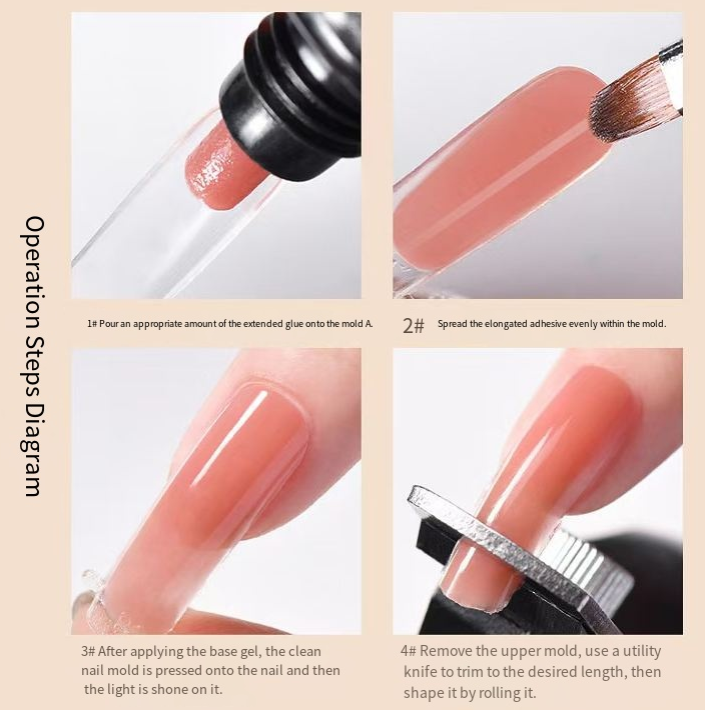 Operation Steps Diagram

1# Pour an appropriate amount of the extended glue onto the mold A.

2# Spread the elongated adhesive evenly within the mold.

3# After applying the base gel, the clean nail mold is pressed onto the nail and then the light is shone on it.

4# Remove the upper mold, use a utility knife to trim to the desired length, then shape it by rolling it.