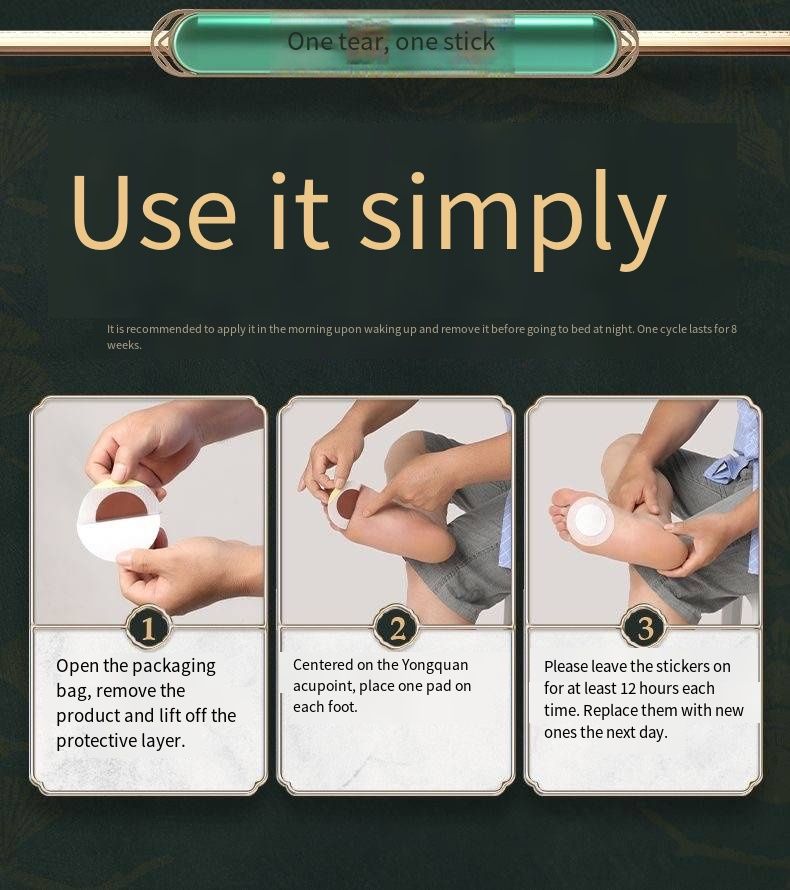 One tear, one stick

Use it simply

It is recommended to apply it in the morning upon waking up and remove it before going to bed at night. One cycle lasts for 8 weeks.

1

Open the packaging bag, remove the product and lift off the protective layer.

2

Centered on the Yongquan acupoint, place one pad on each foot.

3

Please leave the stickers on for at least 12 hours each time. Replace them with new ones the next day.