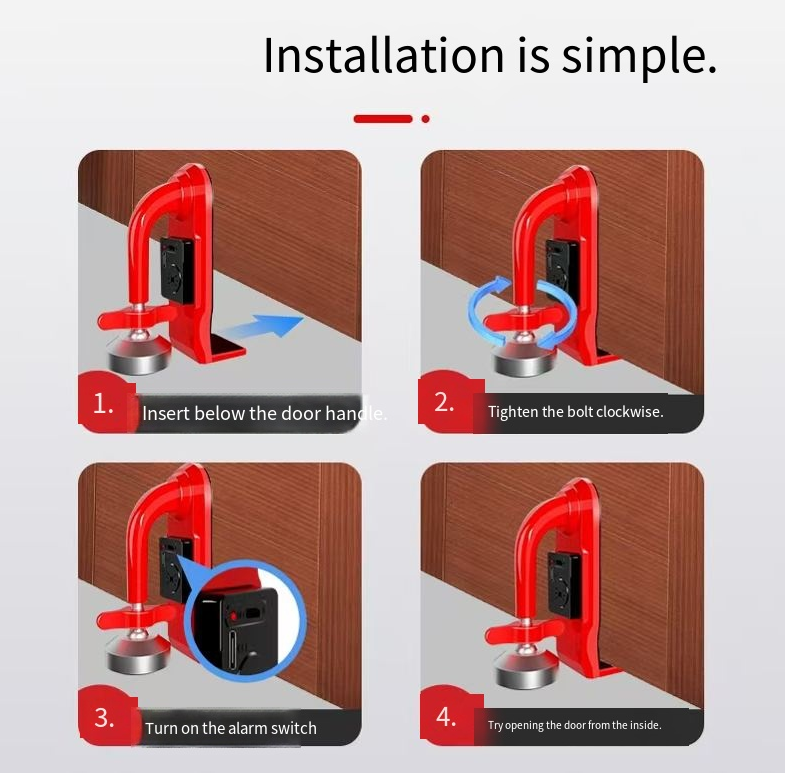 Installation is simple.

1. Insert below the door handle.

2. Tighten the bolt clockwise.

3. Turn on the alarm switch

4. Try opening the door from the inside.