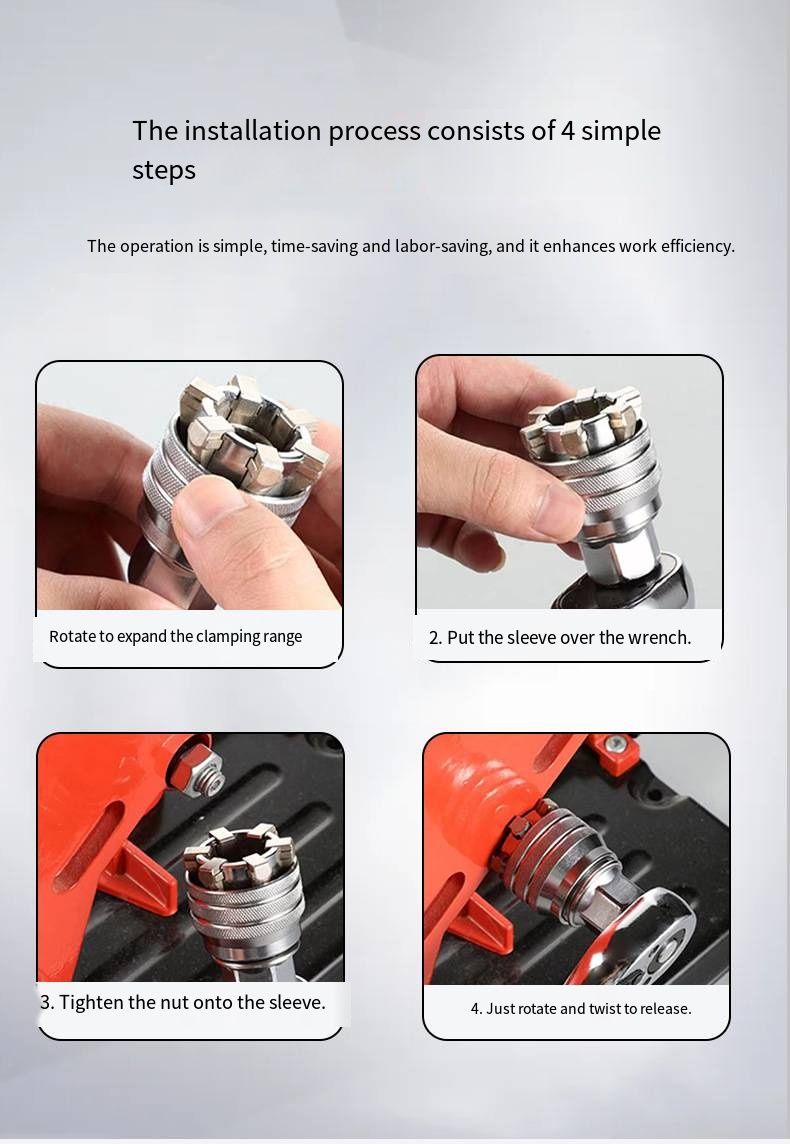 The installation process consists of 4 simple steps

The operation is simple, time-saving and labor-saving, and it enhances work efficiency.

Rotate to expand the clamping range

2. Put the sleeve over the wrench.

3. Tighten the nut onto the sleeve.

4. Just rotate and twist to release.