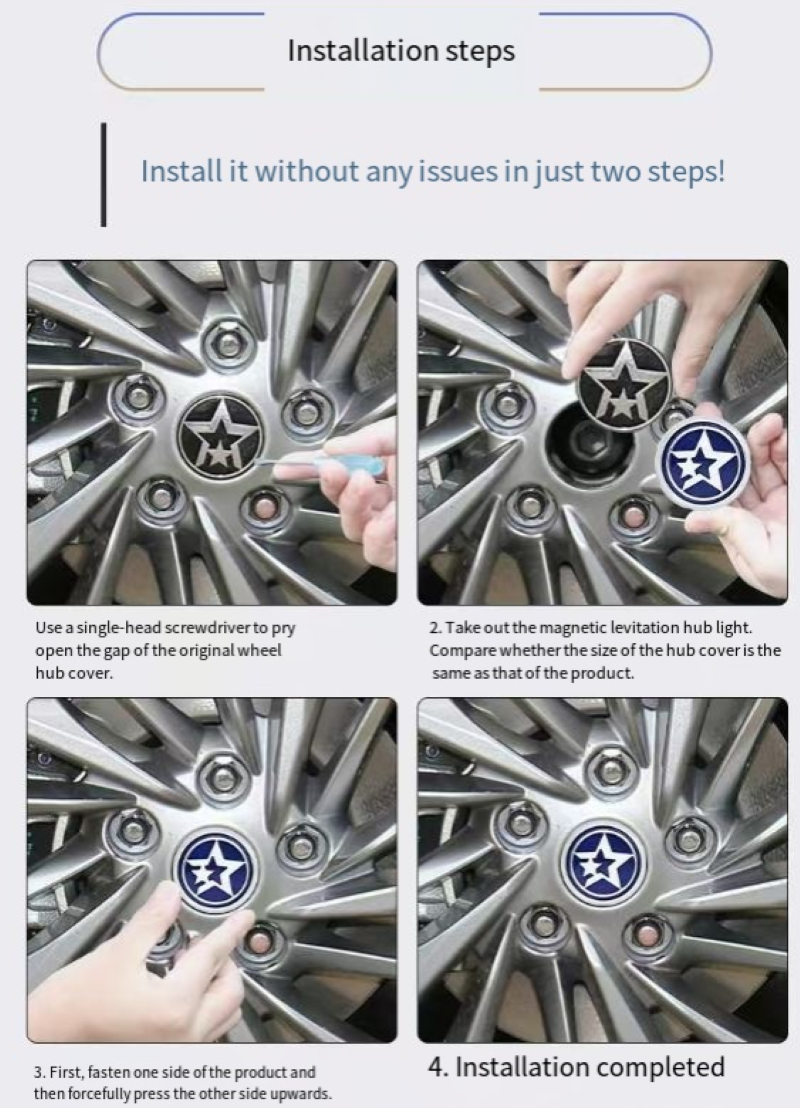 Installation steps

Install it without any issues in just two steps!

Use a single-head screwdriver to pry open the gap of the original wheel hub cover.

2. Take out the magnetic levitation hub light. Compare whether the size of the hub cover is the same as that of the product.

3. First, fasten one side of the product and then forcefully press the other side upwards.

4. Installation completed