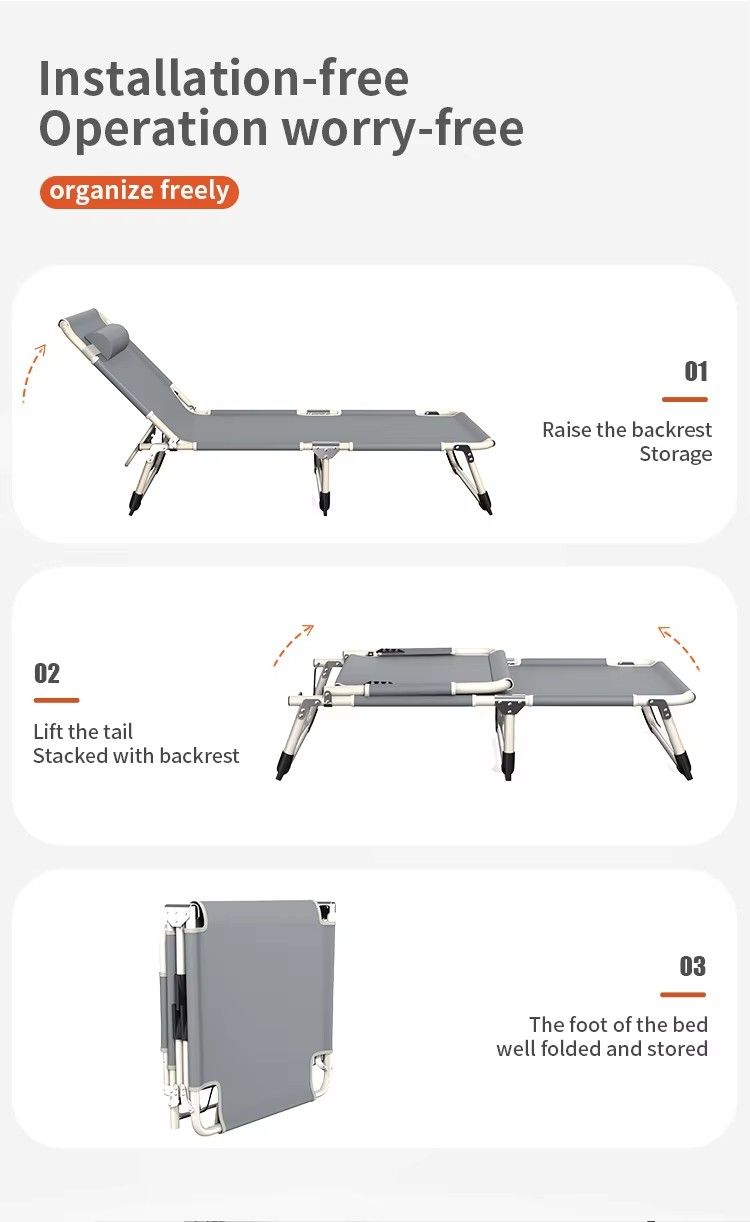 Installation-free
Operation worry-free

organize freely

01

Raise the backrest
Storage

02

Lift the tail
Stacked with backrest

03

The foot of the bed
well folded and stored