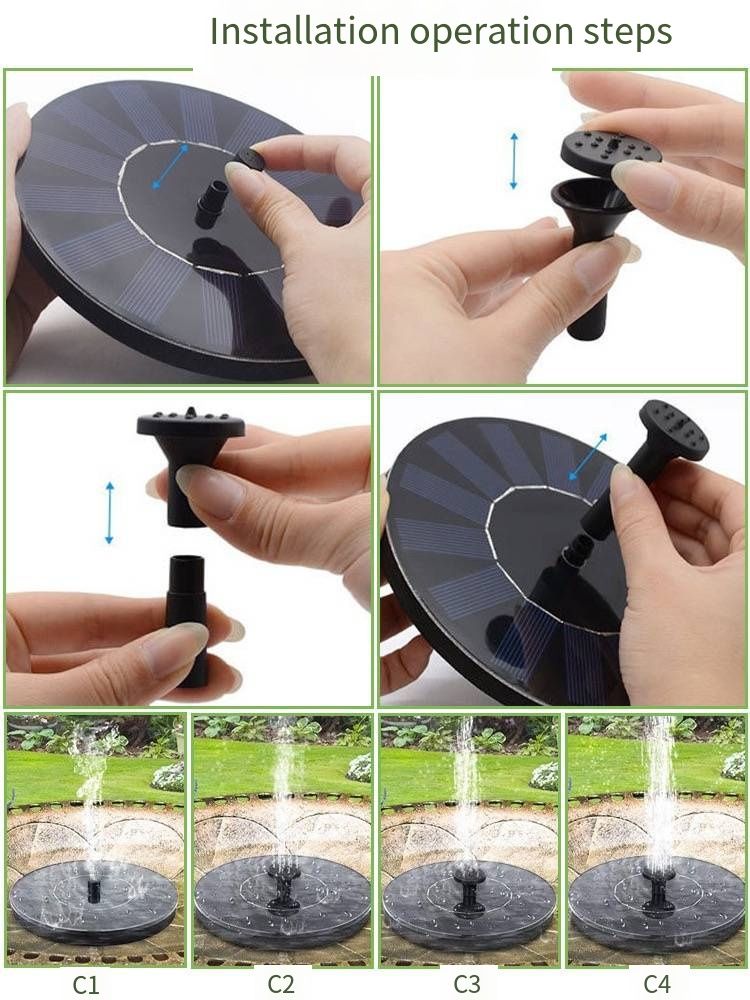 Installation operation steps

C1

C2

C3

C4