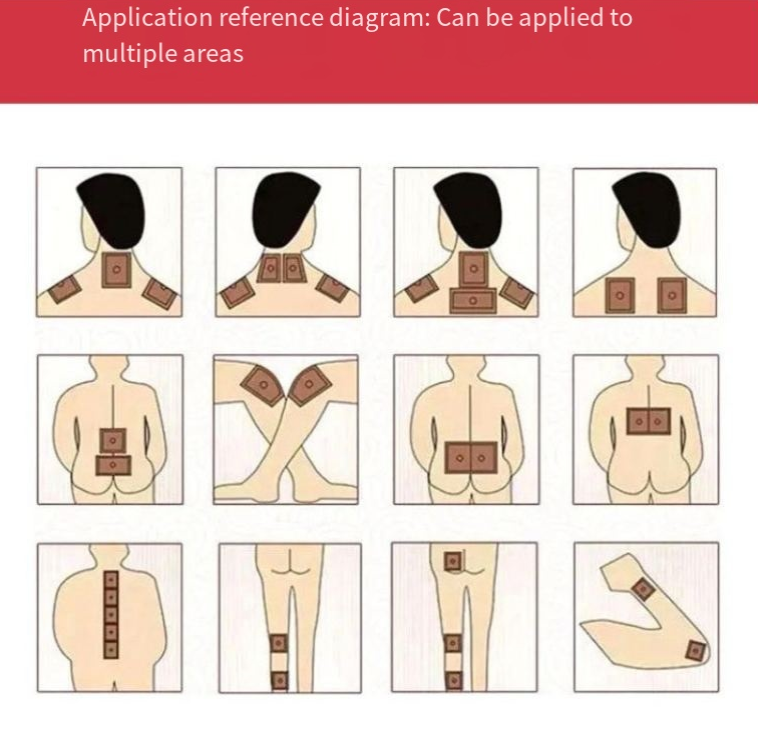 Application reference diagram: Can be applied to multiple areas