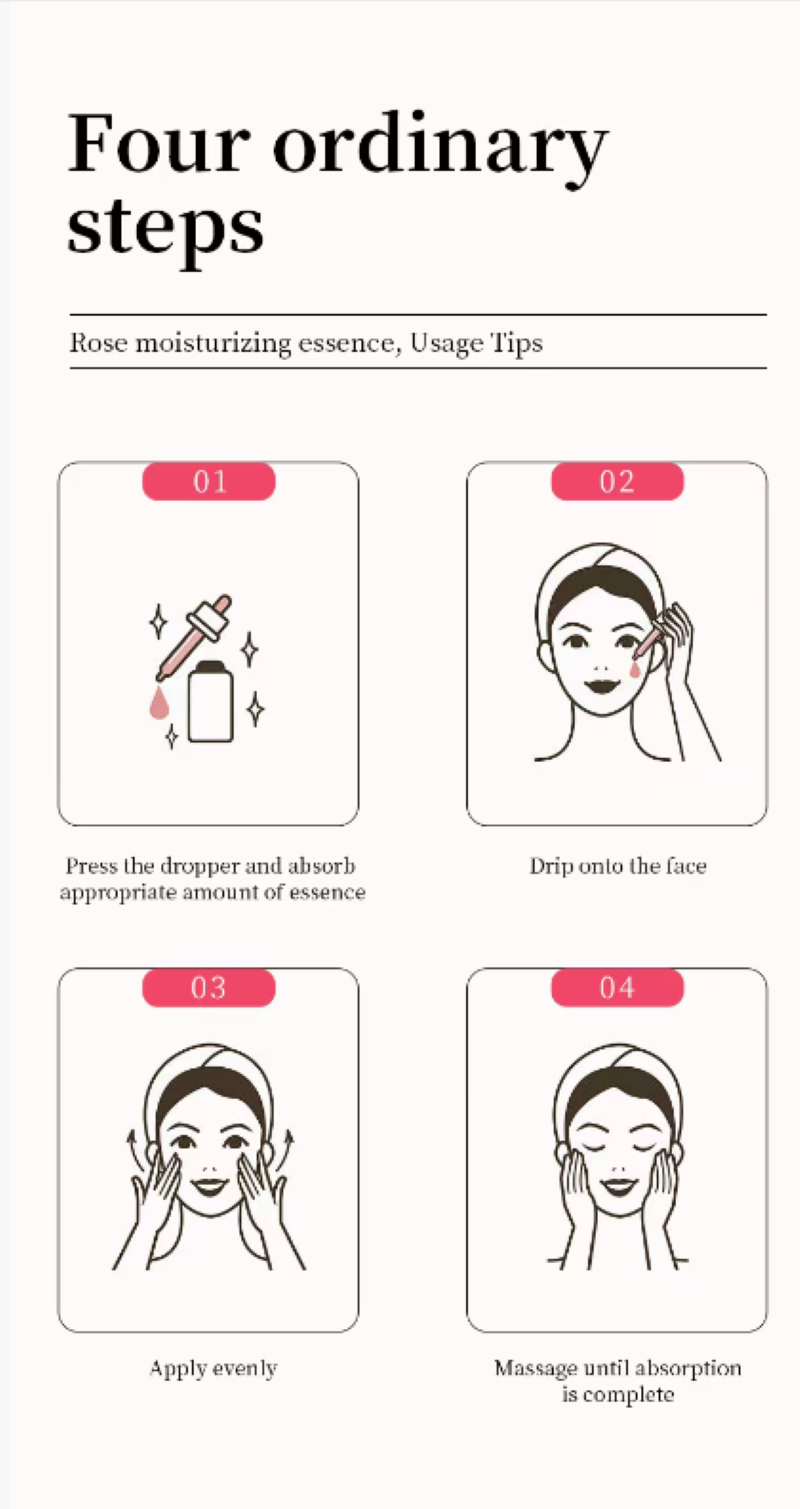 Four ordinary steps

Rose moisturizing essence, Usage Tips

01

Press the dropper and absorb appropriate amount of essence

02

Drip onto the face

03

Apply evenly

04

Massage until absorption is complete