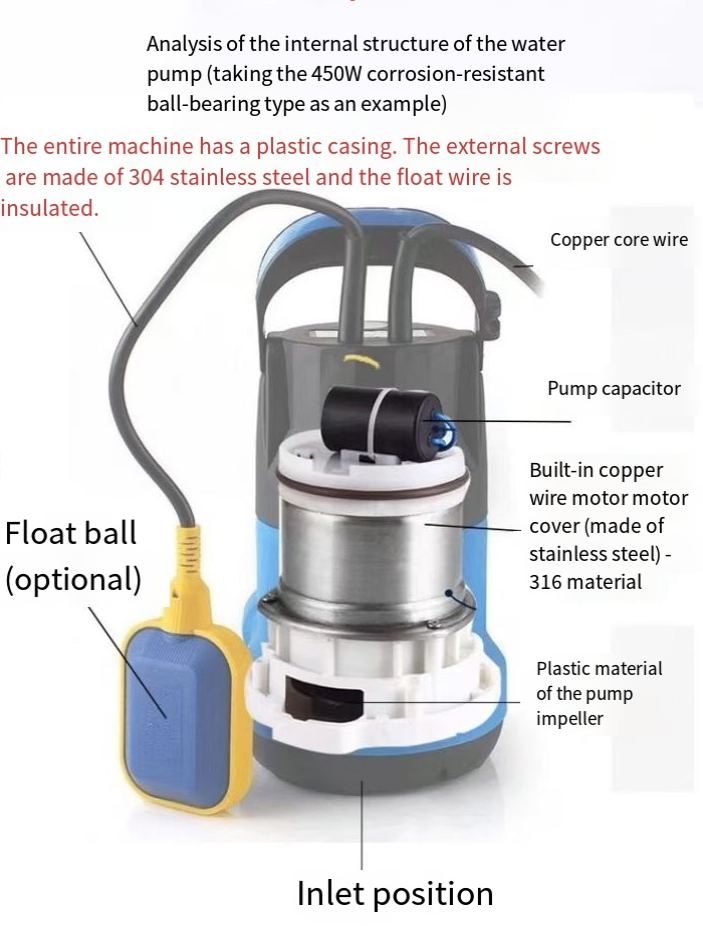 Analysis of the internal structure of the water pump (taking the 450W corrosion-resistant ball-bearing type as an example)

The entire machine has a plastic casing. The external screws are made of 304 stainless steel and the float wire is insulated.

Copper core wire

Pump capacitor

Built-in copper wire motor motor cover (made of stainless steel) - 316 material

Float ball (optional)

Plastic material of the pump impeller

Inlet position