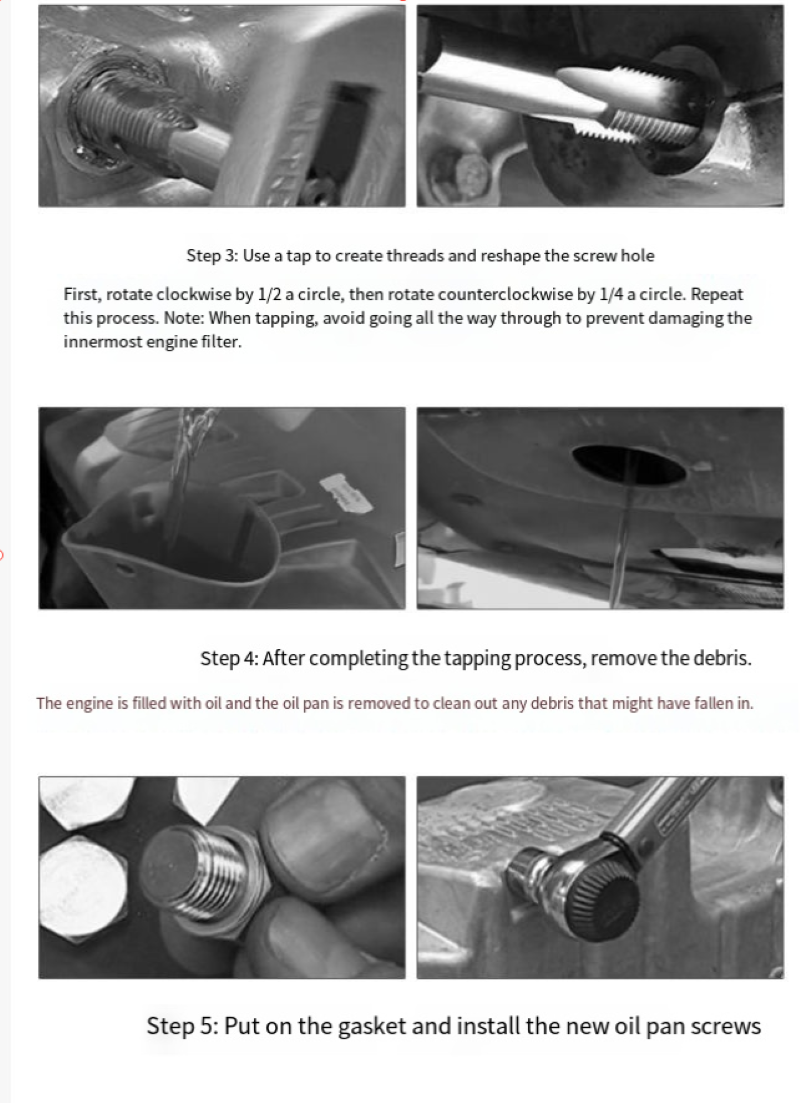 Step 3: Use a tap to create threads and reshape the screw hole

First, rotate clockwise by 1/2 a circle, then rotate counterclockwise by 1/4 a circle. Repeat this process. Note: When tapping, avoid going all the way through to prevent damaging the innermost engine filter.

Step 4: After completing the tapping process, remove the debris.

The engine is filled with oil and the oil pan is removed to clean out any debris that might have fallen in.

Step 5: Put on the gasket and install the new oil pan screws