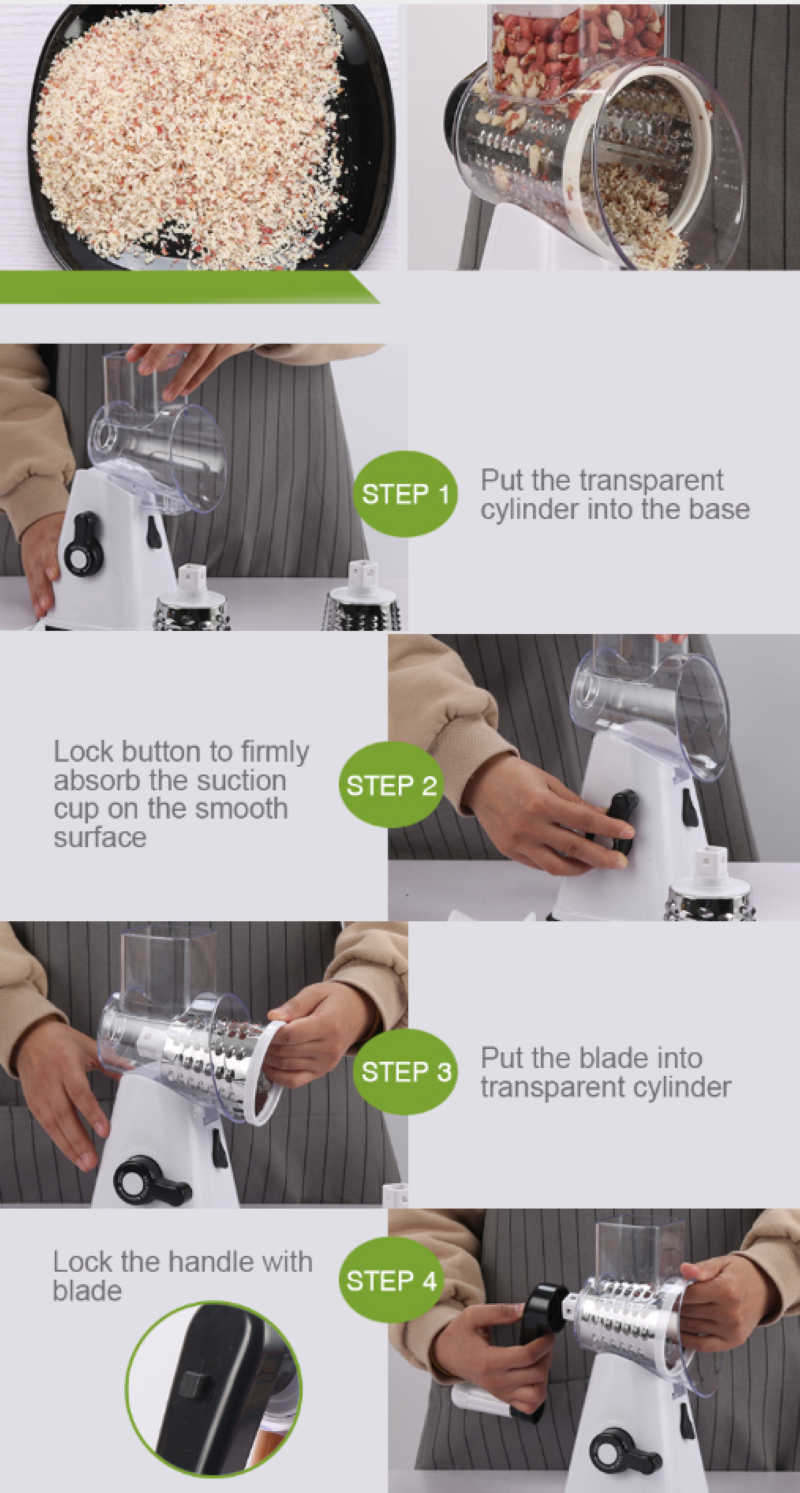 STEP 1

Put the transparent cylinder into the base

Lock button to firmly absorb the suction cup on the smooth surface

STEP 2

STEP 3

Put the blade into transparent cylinder

Lock the handle with blade

STEP 4