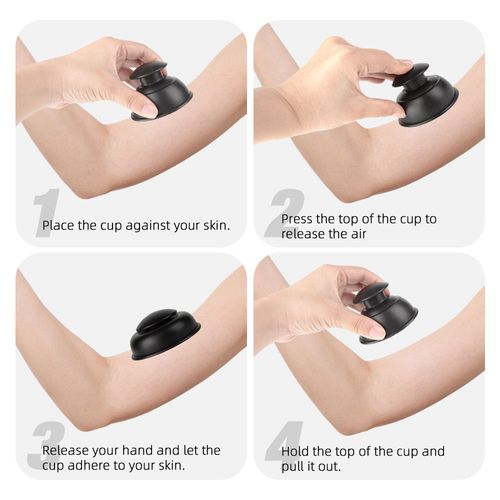 1
Place the cup against your skin.

2
Press the top of the cup to release the air

3
Release your hand and let the cup adhere to your skin.

4
Hold the top of the cup and pull it out.