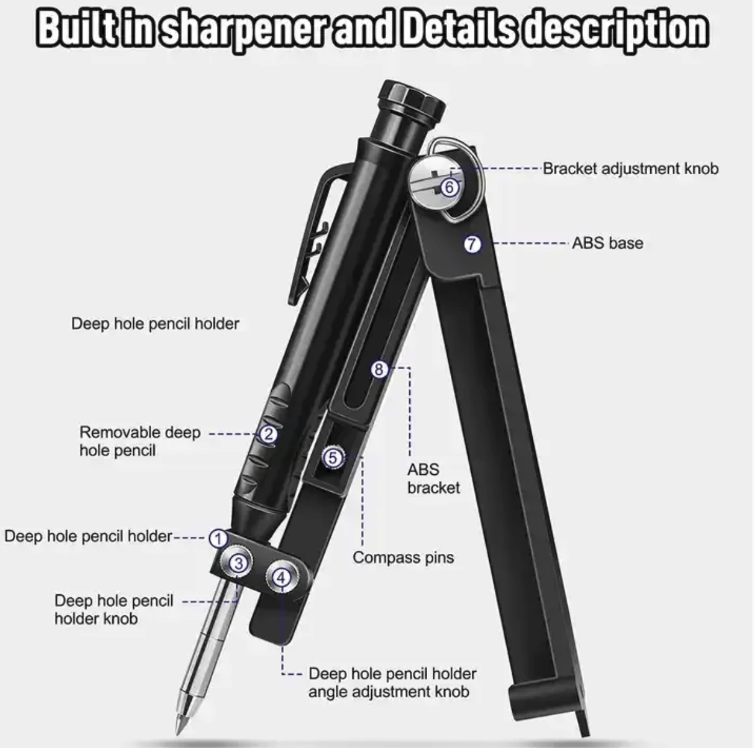 Built in sharpener and Details description

6 Bracket adjustment knob

7 ABS base

Deep hole pencil holder

8

Removable deep hole pencil 2

5

ABS bracket

Deep hole pencil holder 1

3

4

Compass pins

Deep hole pencil holder knob

Deep hole pencil holder angle adjustment knob