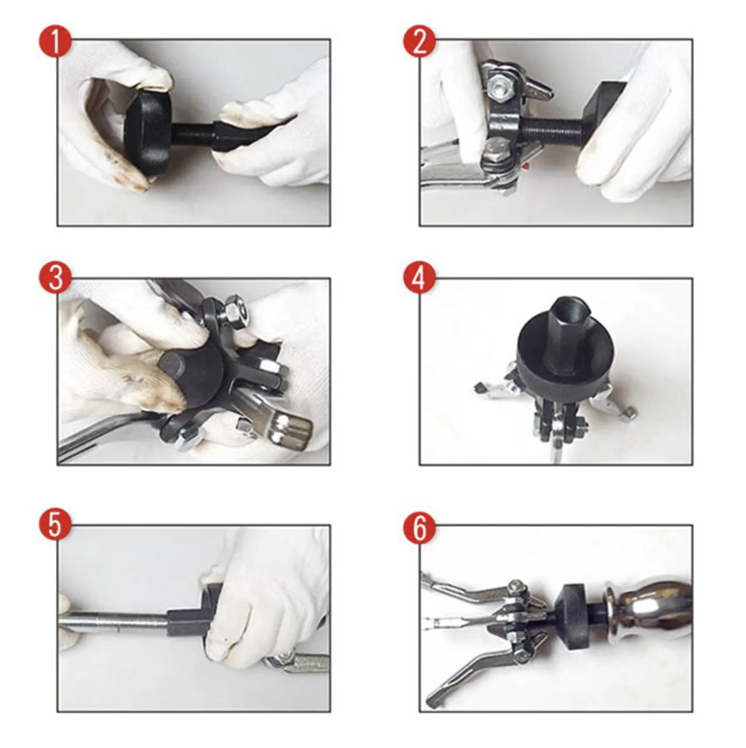 1
2
3
4
5
6