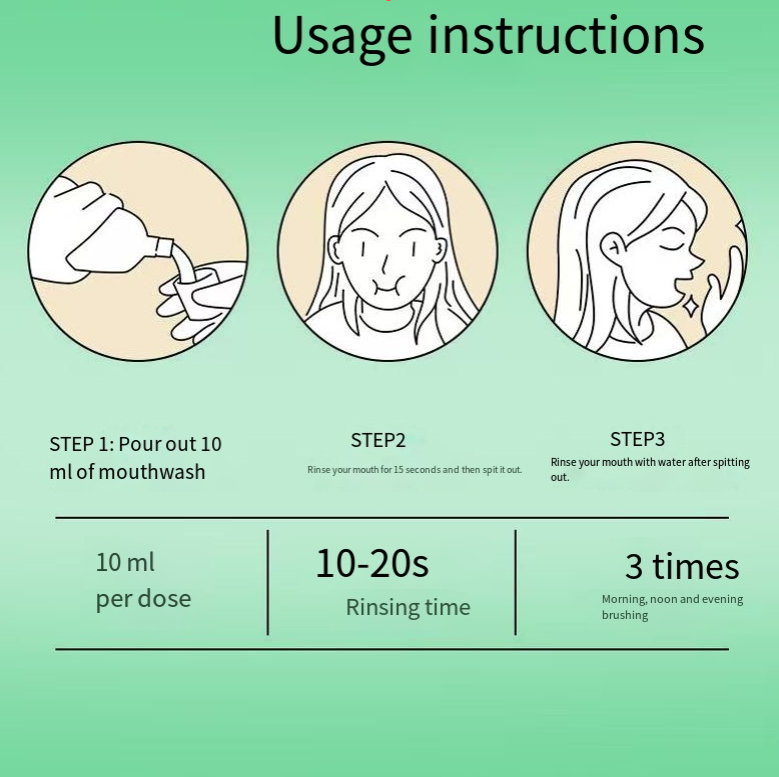 Usage instructions

STEP 1: Pour out 10 ml of mouthwash

STEP2

Rinse your mouth for 15 seconds and then spit it out.

STEP3

Rinse your mouth with water after spitting out.

10 ml per dose

10-20s

Rinsing time

3 times

Morning, noon and evening brushing