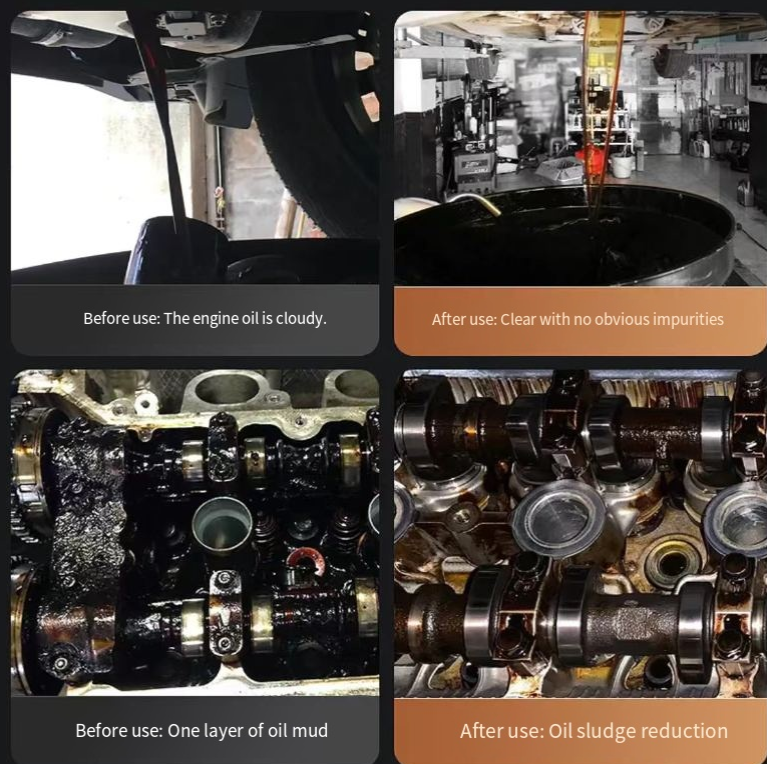 Before use: The engine oil is cloudy.

After use: Clear with no obvious impurities

Before use: One layer of oil mud

After use: Oil sludge reduction