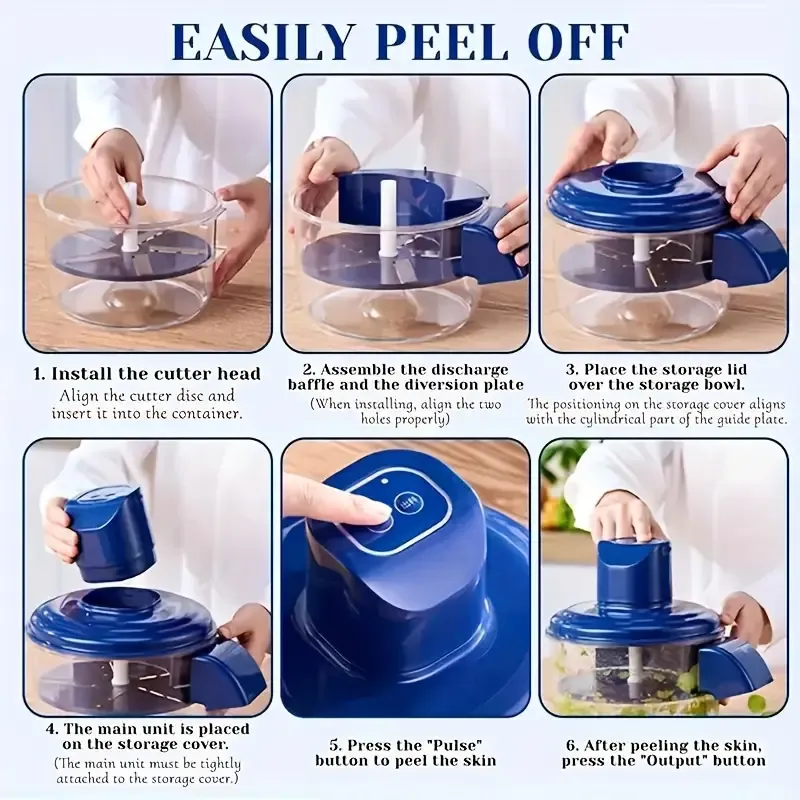 EASILY PEEL OFF

1. Install the cutter head
Align the cutter disc and insert it into the container.

2. Assemble the discharge baffle and the diversion plate
(When installing, align the two holes properly)

3. Place the storage lid over the storage bowl.
The positioning on the storage cover aligns with the cylindrical part of the guide plate.

4. The main unit is placed on the storage cover.
(The main unit must be tightly attached to the storage cover.)

5. Press the "Pulse" button to peel the skin

6. After peeling the skin, press the "Output" button