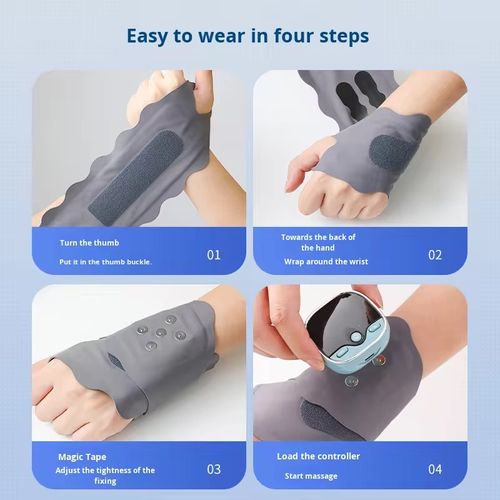 Easy to wear in four steps

Turn the thumb

Put it in the thumb buckle.

01

Towards the back of the hand

Wrap around the wrist

02

Magic Tape

Adjust the tightness of the fixing

03

Load the controller

Start massage

04