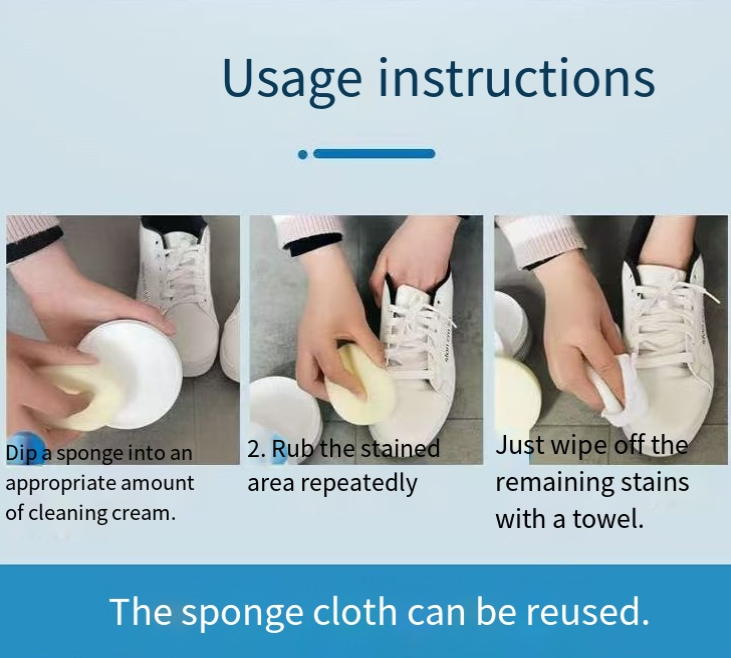 Usage instructions

Dip a sponge into an appropriate amount of cleaning cream.

2. Rub the stained area repeatedly

Just wipe off the remaining stains with a towel.

The sponge cloth can be reused.