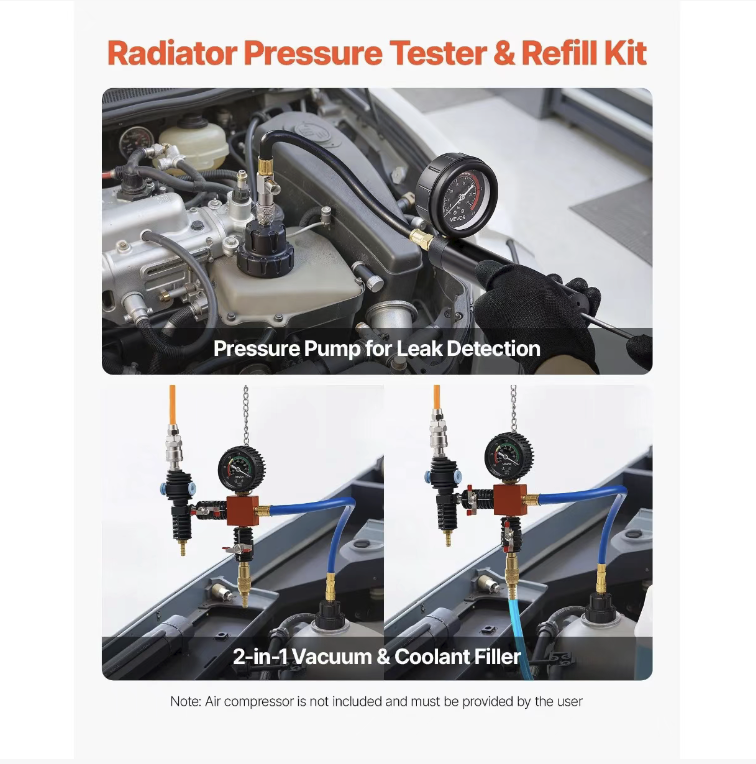 Radiator Pressure Tester & Refill Kit

Pressure Pump for Leak Detection

2-in-1 Vacuum & Coolant Filler

Note: Air compressor is not included and must be provided by the user