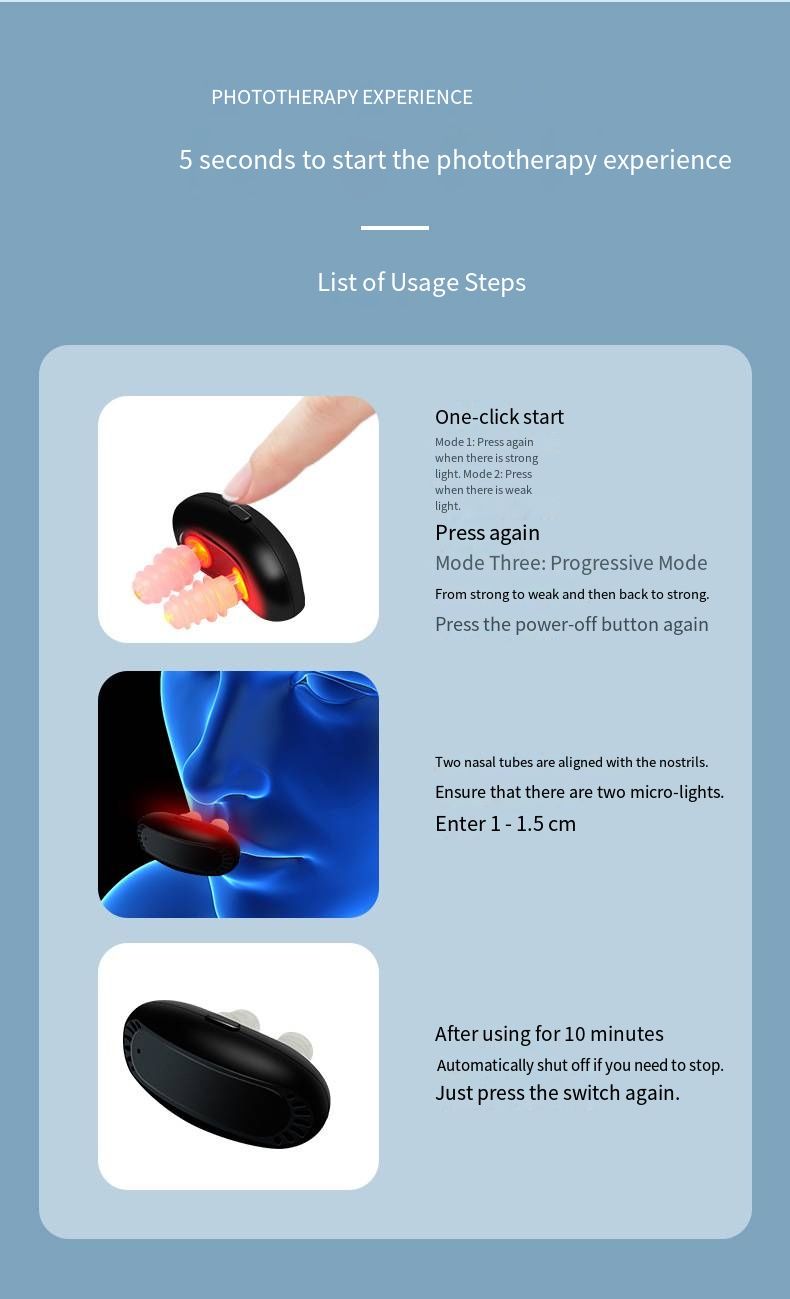 PHOTOTHERAPY EXPERIENCE

5 seconds to start the phototherapy experience

List of Usage Steps

One-click start

Mode 1: Press again when there is strong light. Mode 2: Press when there is weak light.

Press again

Mode Three: Progressive Mode

From strong to weak and then back to strong.

Press the power-off button again

Two nasal tubes are aligned with the nostrils.

Ensure that there are two micro-lights.

Enter 1 - 1.5 cm

After using for 10 minutes

Automatically shut off if you need to stop.

Just press the switch again.