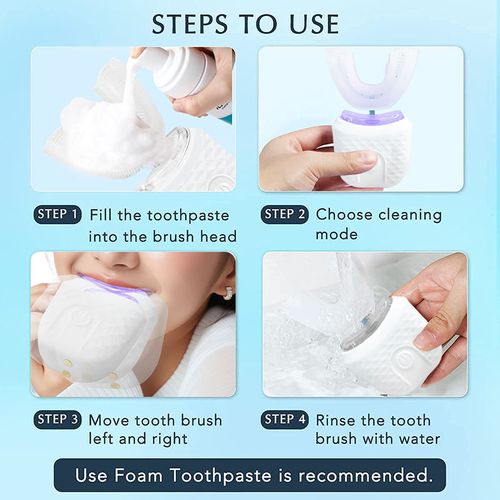 STEPS TO USE

STEP 1 Fill the toothpaste into the brush head

STEP 2 Choose cleaning mode

STEP 3 Move tooth brush left and right

STEP 4 Rinse the tooth brush with water

Use Foam Toothpaste is recommended.