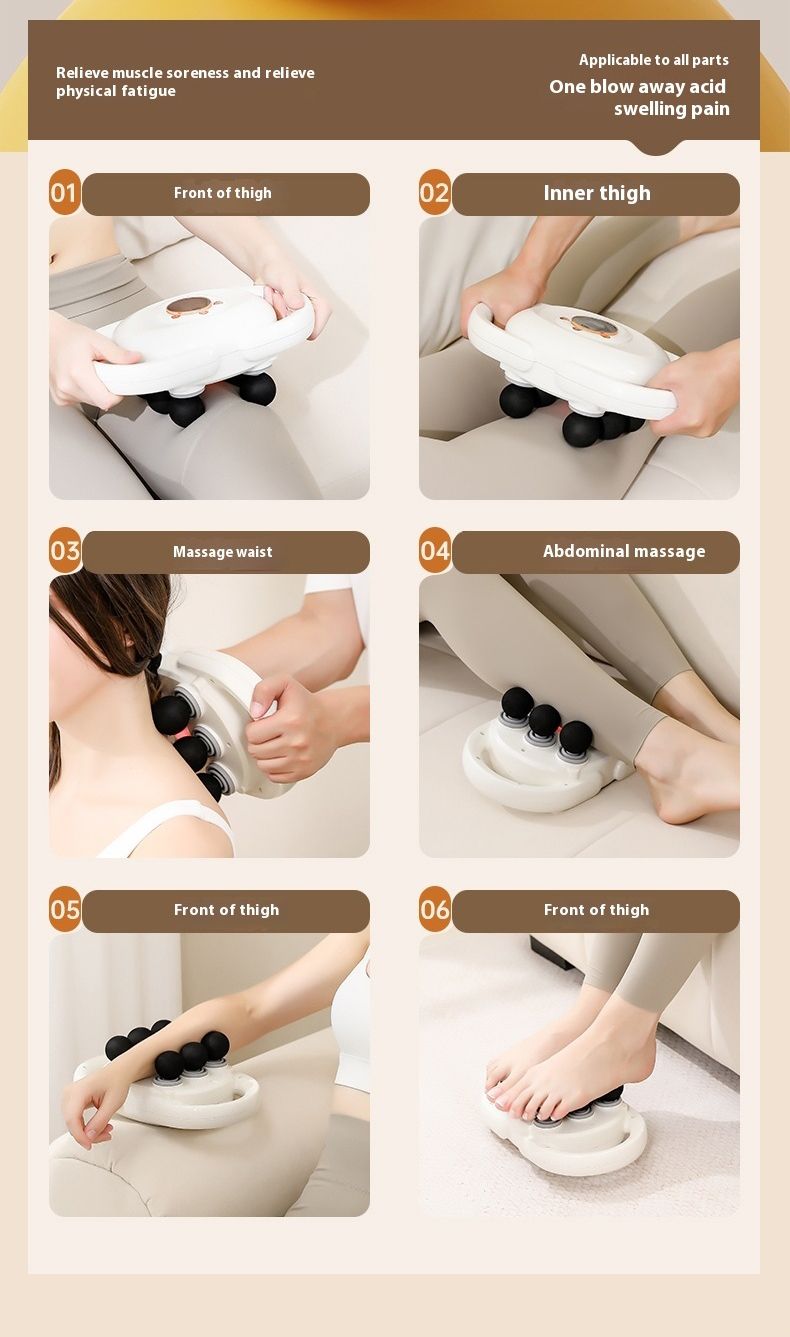 Relieve muscle soreness and relieve physical fatigue

Applicable to all parts
One blow away acid swelling pain

01 Front of thigh

02 Inner thigh

03 Massage waist

04 Abdominal massage

05 Front of thigh

06 Front of thigh