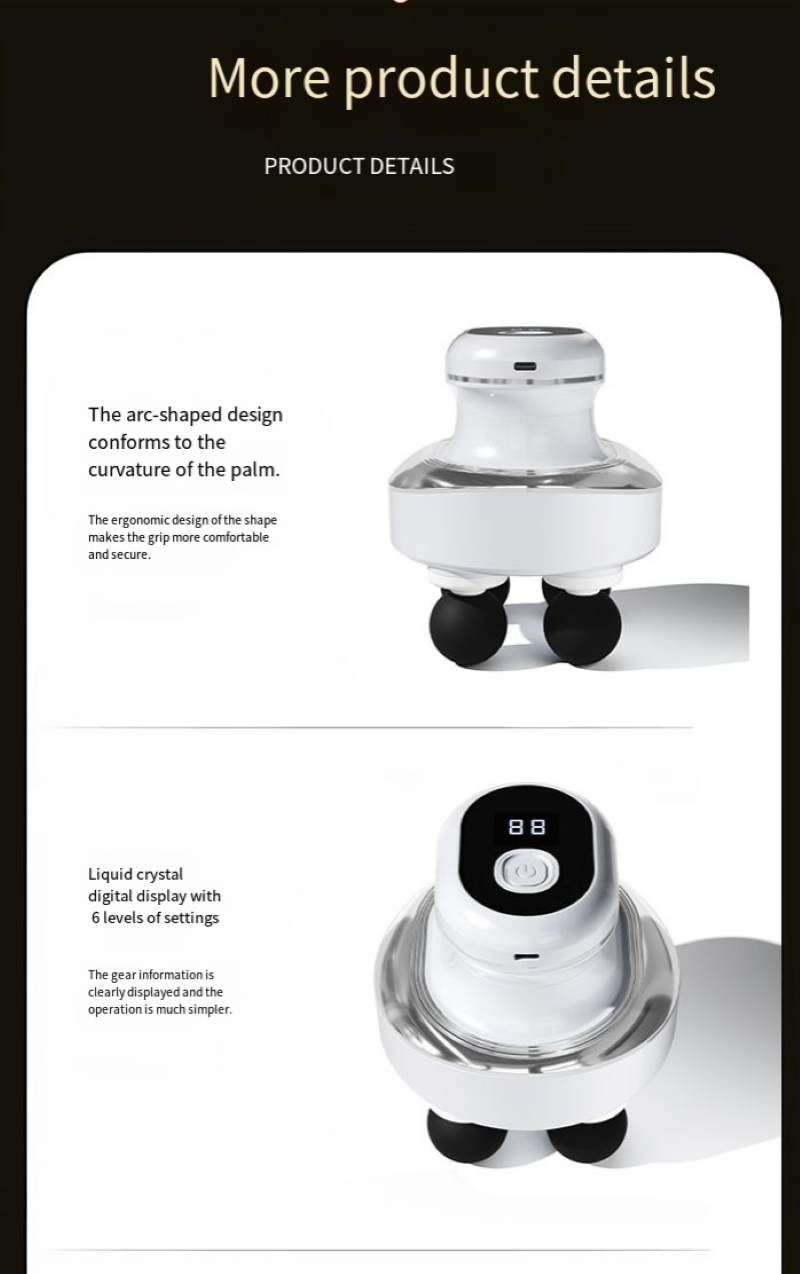 More product details

PRODUCT DETAILS

The arc-shaped design conforms to the curvature of the palm.

The ergonomic design of the shape makes the grip more comfortable and secure.

88

Liquid crystal digital display with 6 levels of settings

The gear information is clearly displayed and the operation is much simpler.