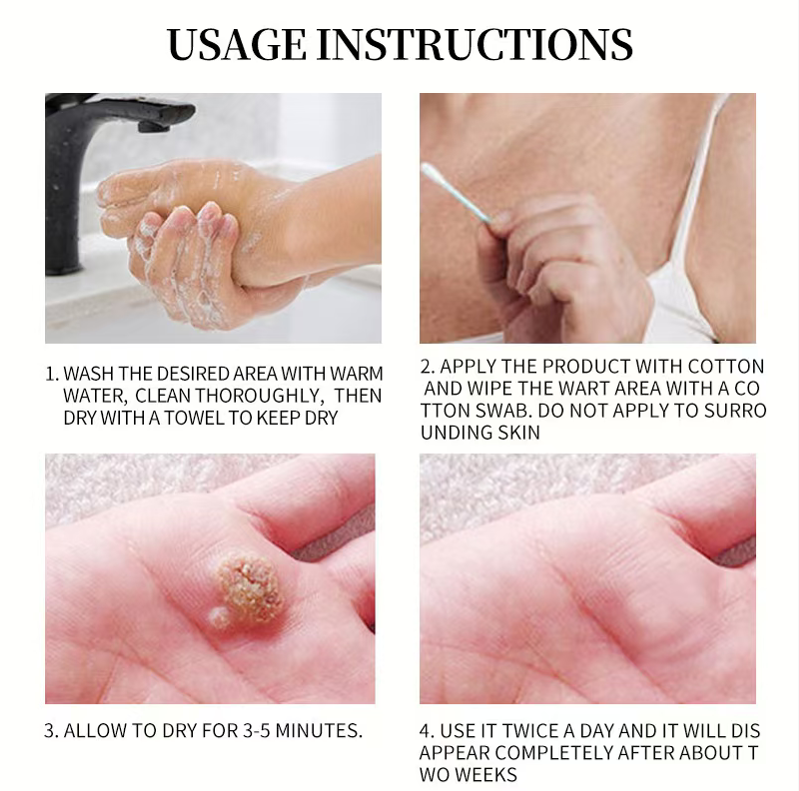 USAGE INSTRUCTIONS

1. WASH THE DESIRED AREA WITH WARM WATER, CLEAN THOROUGHLY, THEN DRY WITH A TOWEL TO KEEP DRY

2. APPLY THE PRODUCT WITH COTTON AND WIPE THE WART AREA WITH A CO TTON SWAB. DO NOT APPLY TO SURRO UNDING SKIN

3. ALLOW TO DRY FOR 3-5 MINUTES.

4. USE IT TWICE A DAY AND IT WILL DIS APPEAR COMPLETELY AFTER ABOUT T WO WEEKS