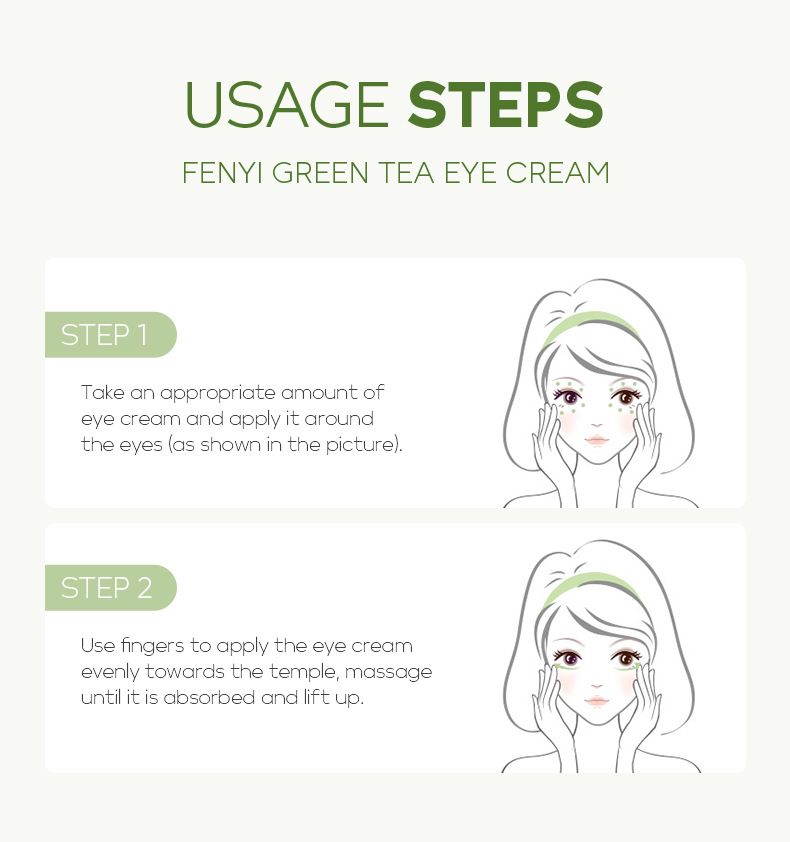 USAGE STEPS

FENYI GREEN TEA EYE CREAM

STEP 1

Take an appropriate amount of eye cream and apply it around the eyes (as shown in the picture).

STEP 2

Use fingers to apply the eye cream evenly towards the temple, massage until it is absorbed and lift up.